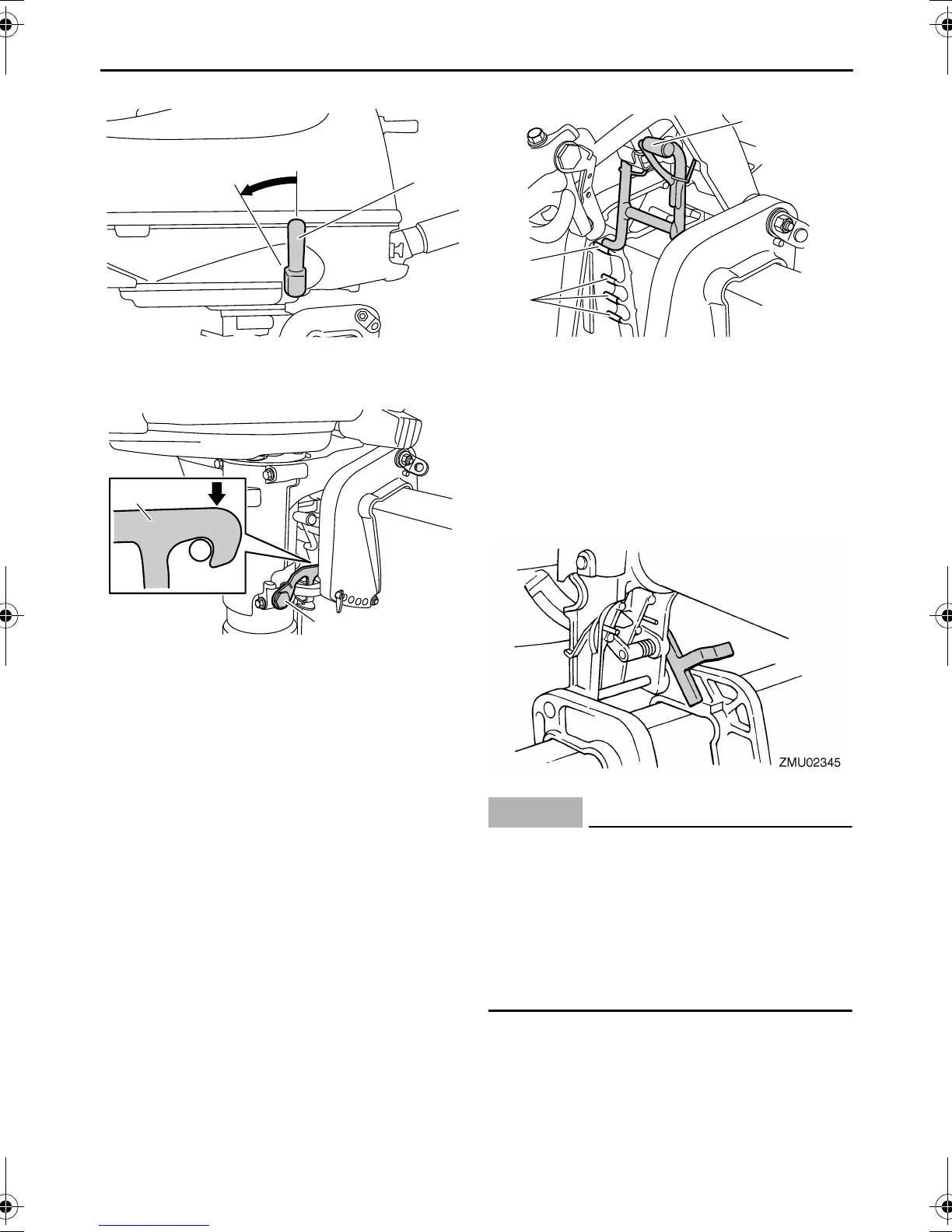 ZMU02345