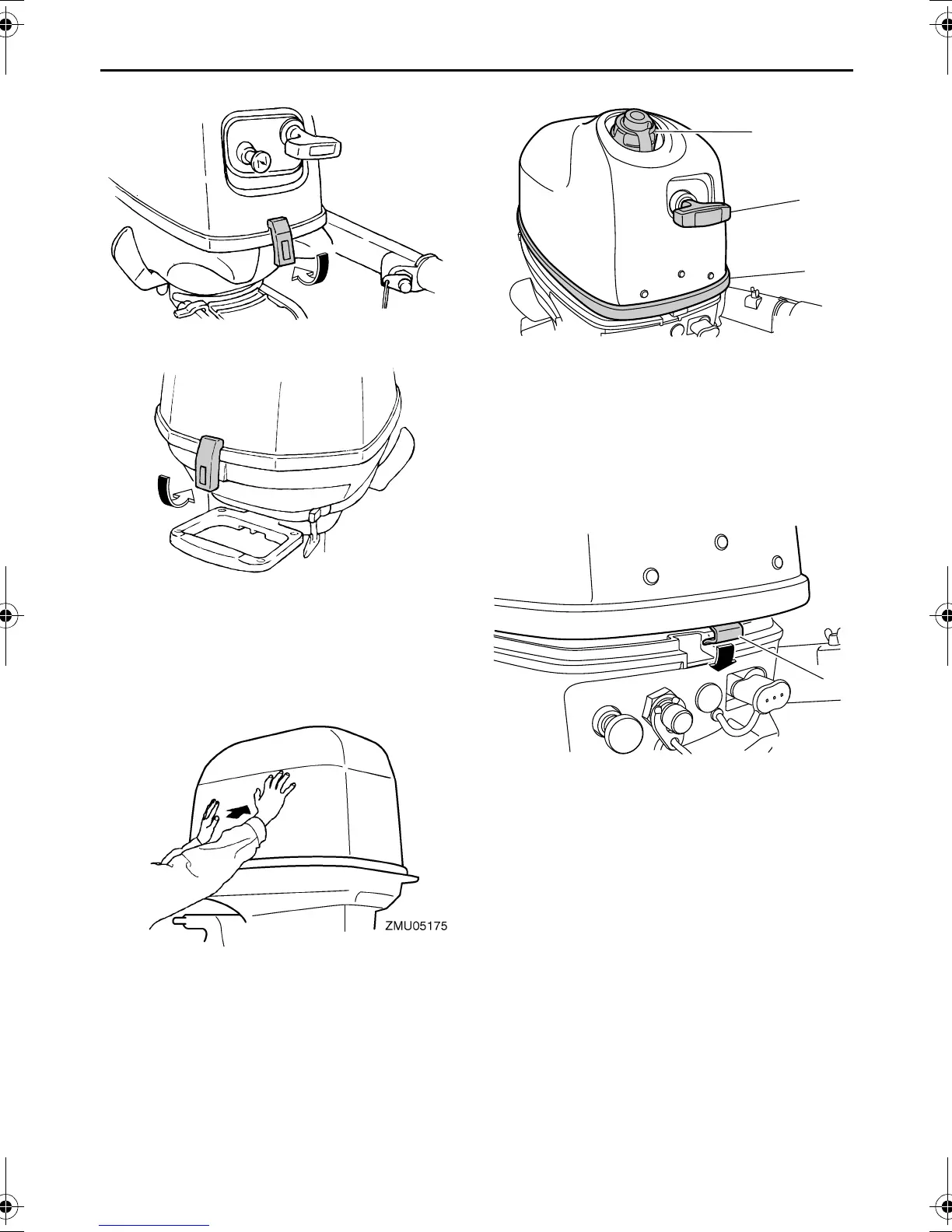 ZMU05175