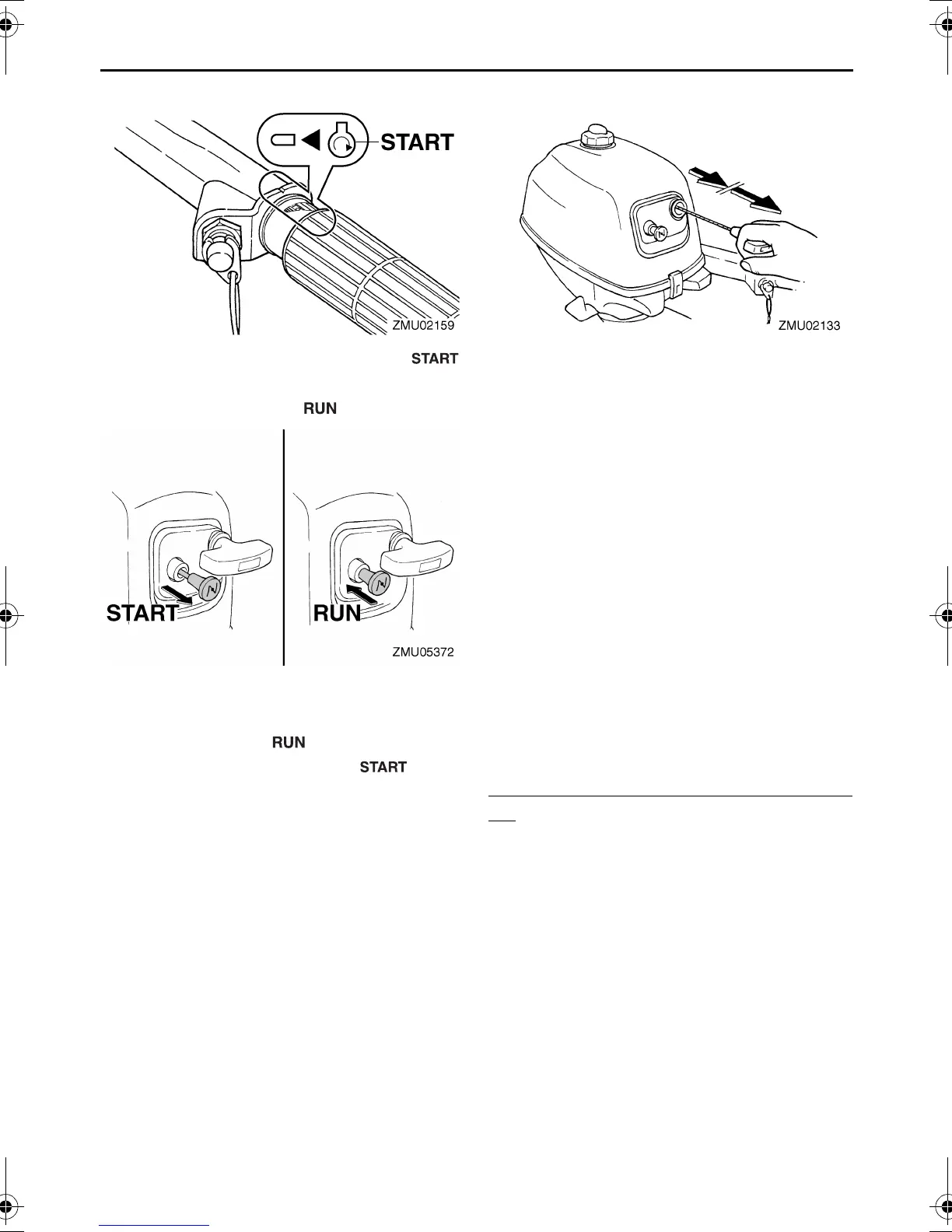 START

ZMU02159

START

RUN

START

RUN

ZMU05372

RUN

START

ZMU02133