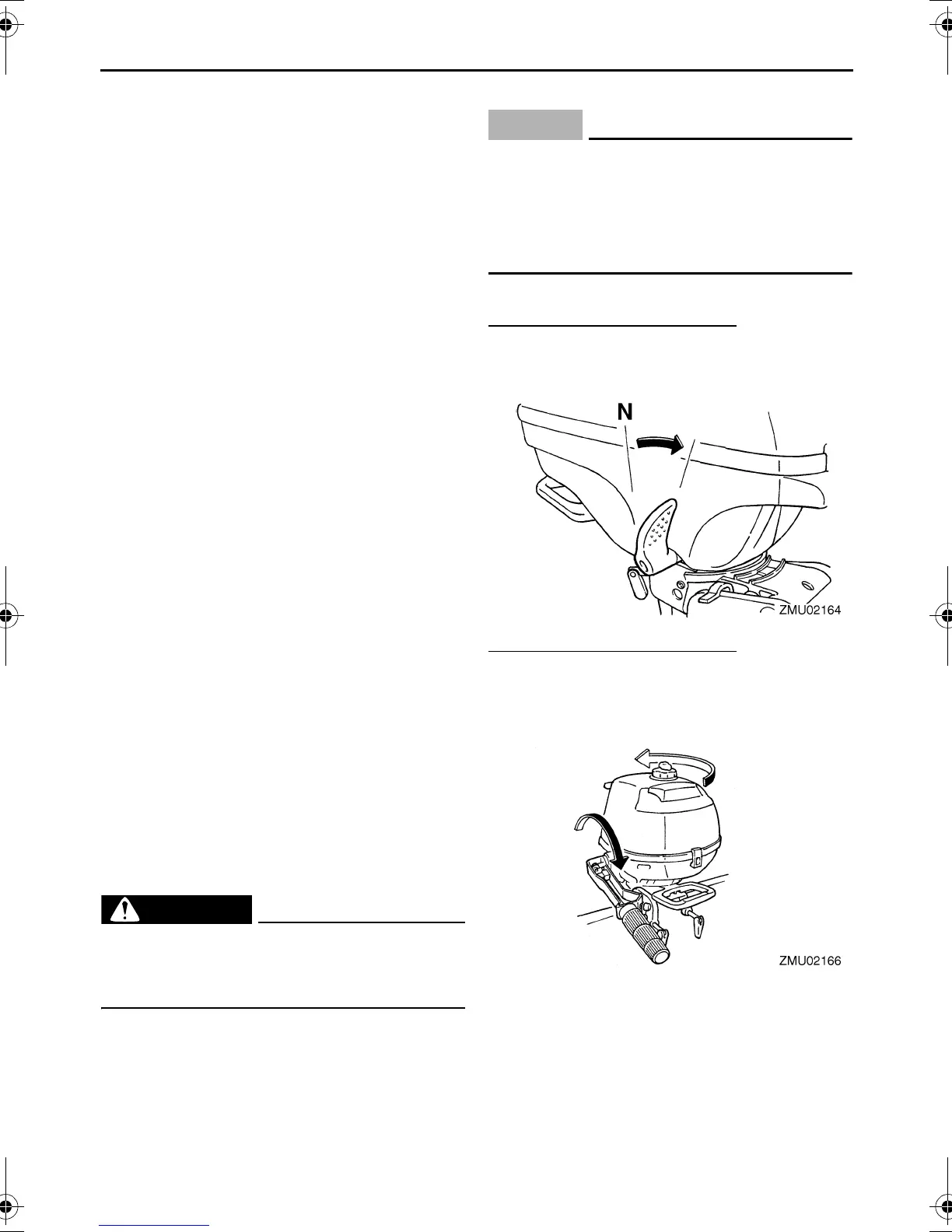 N

ZMU02164

ZMU02166