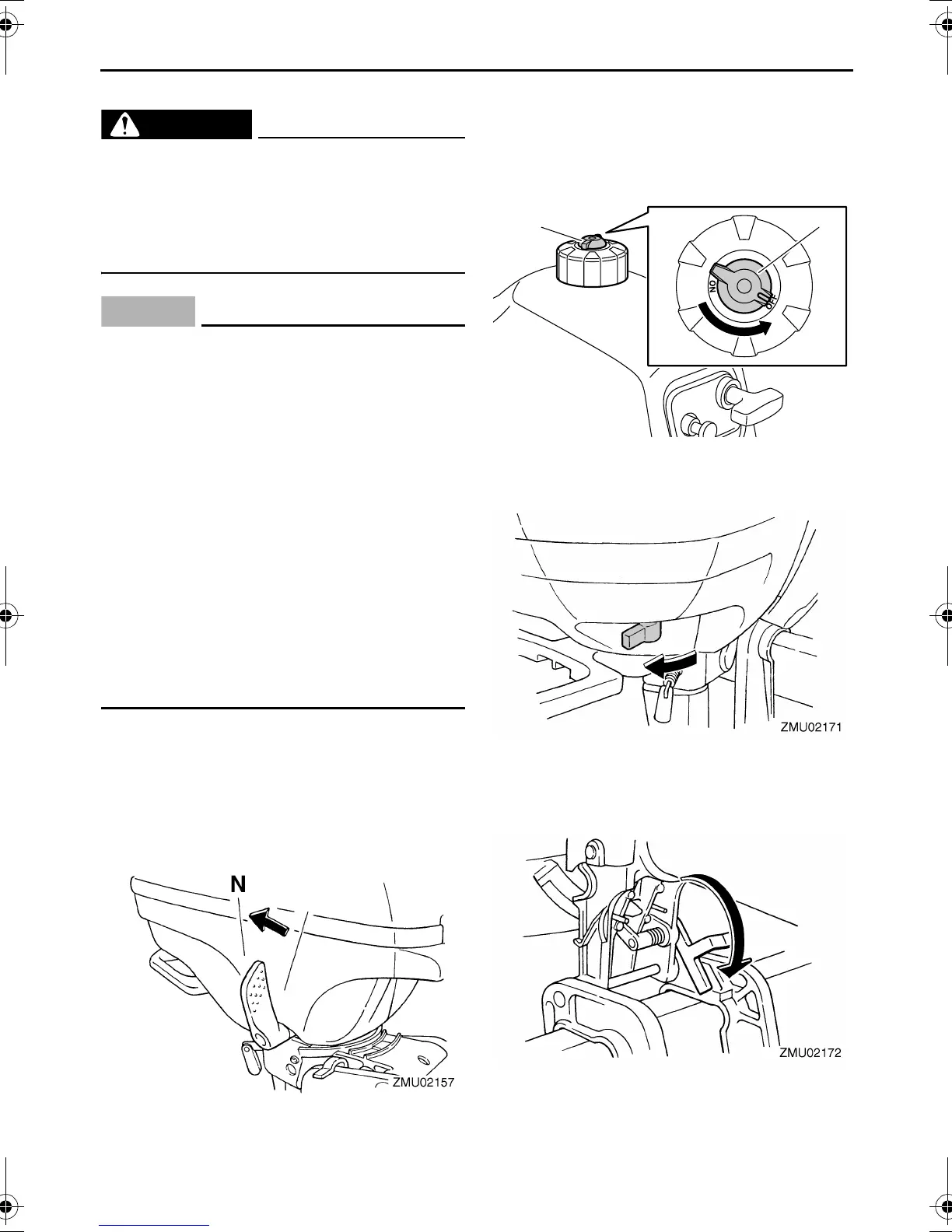 ON

OFF

ZMU02171

N

ZMU02157

ZMU02172