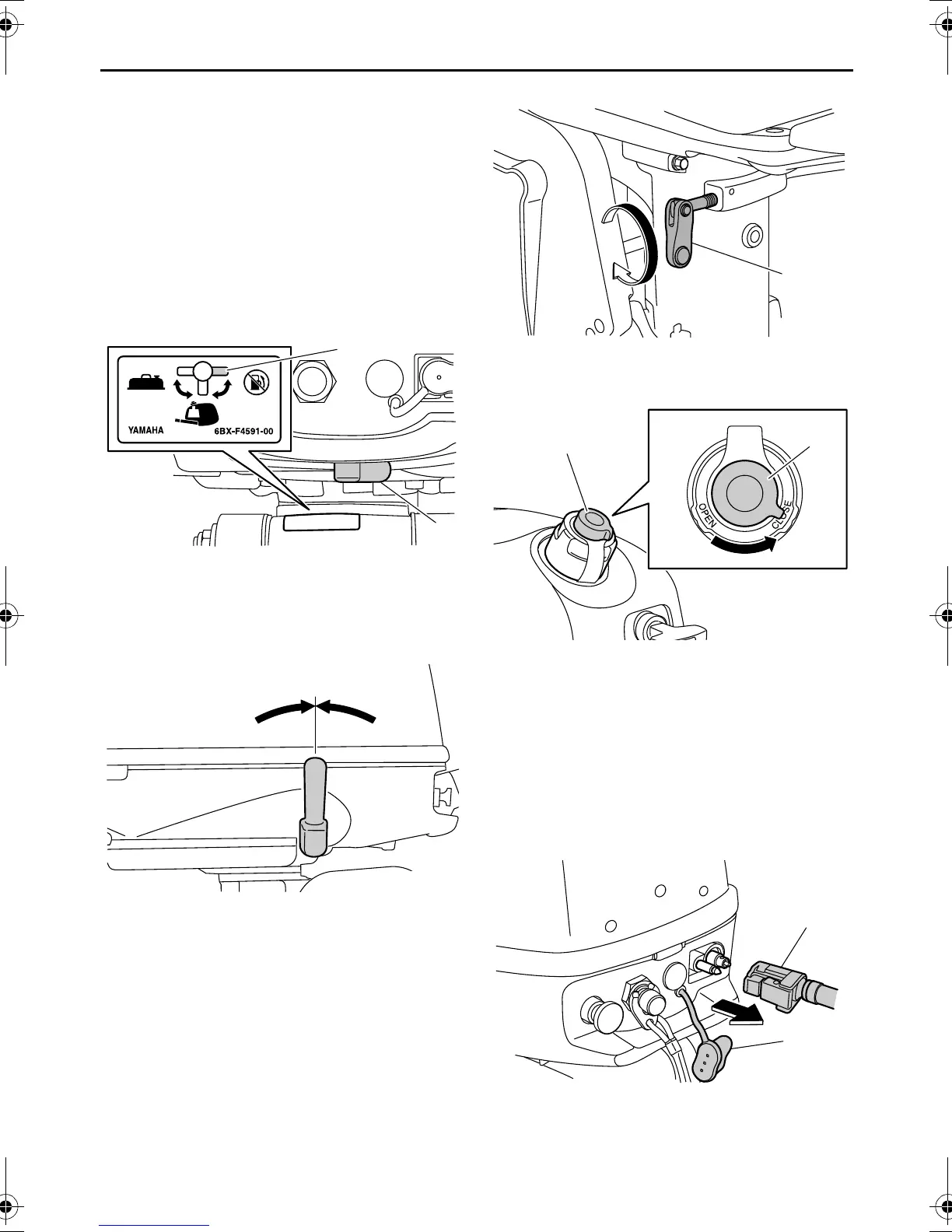 YAMAHA

6BX-F4591-00

OPEN

CLOSE