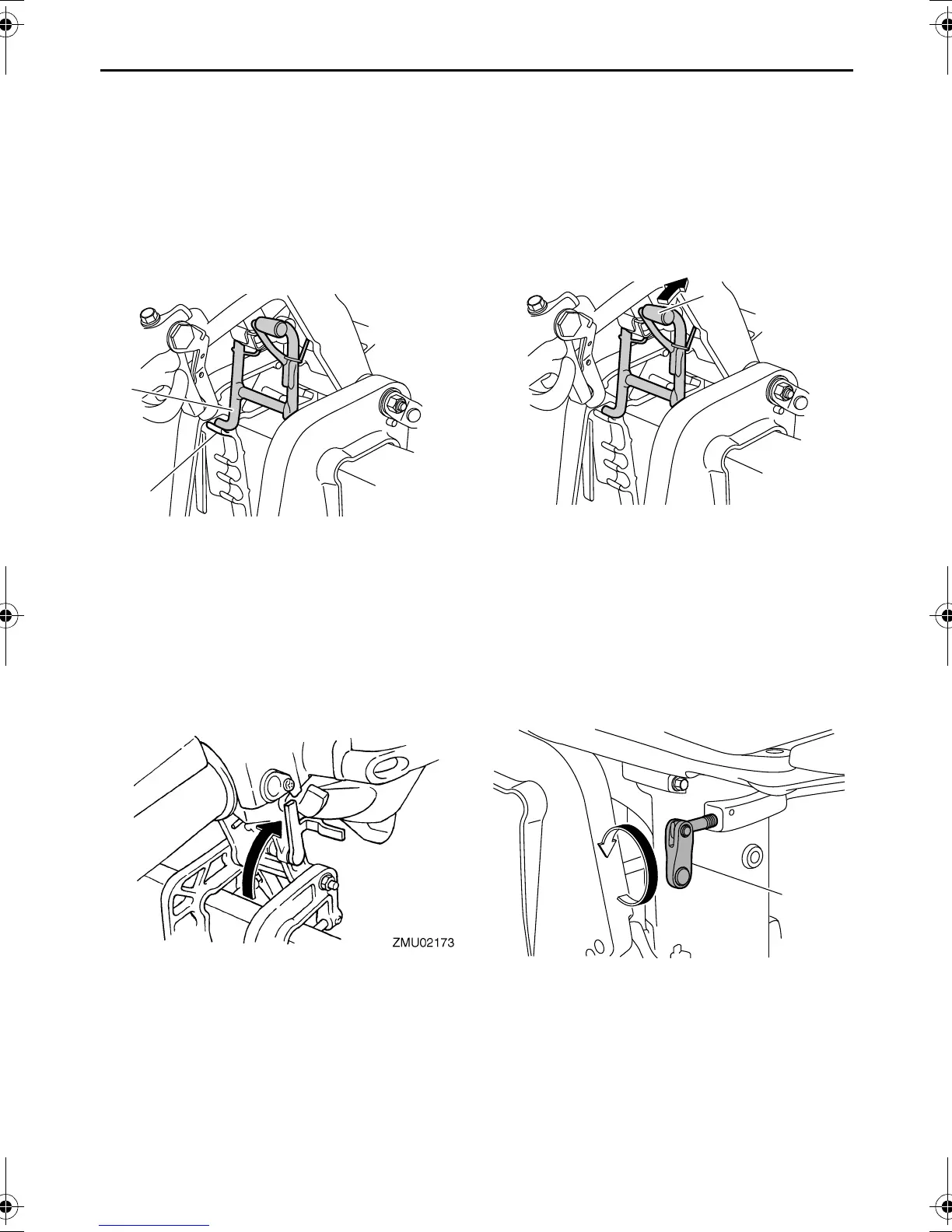 ZMU02173