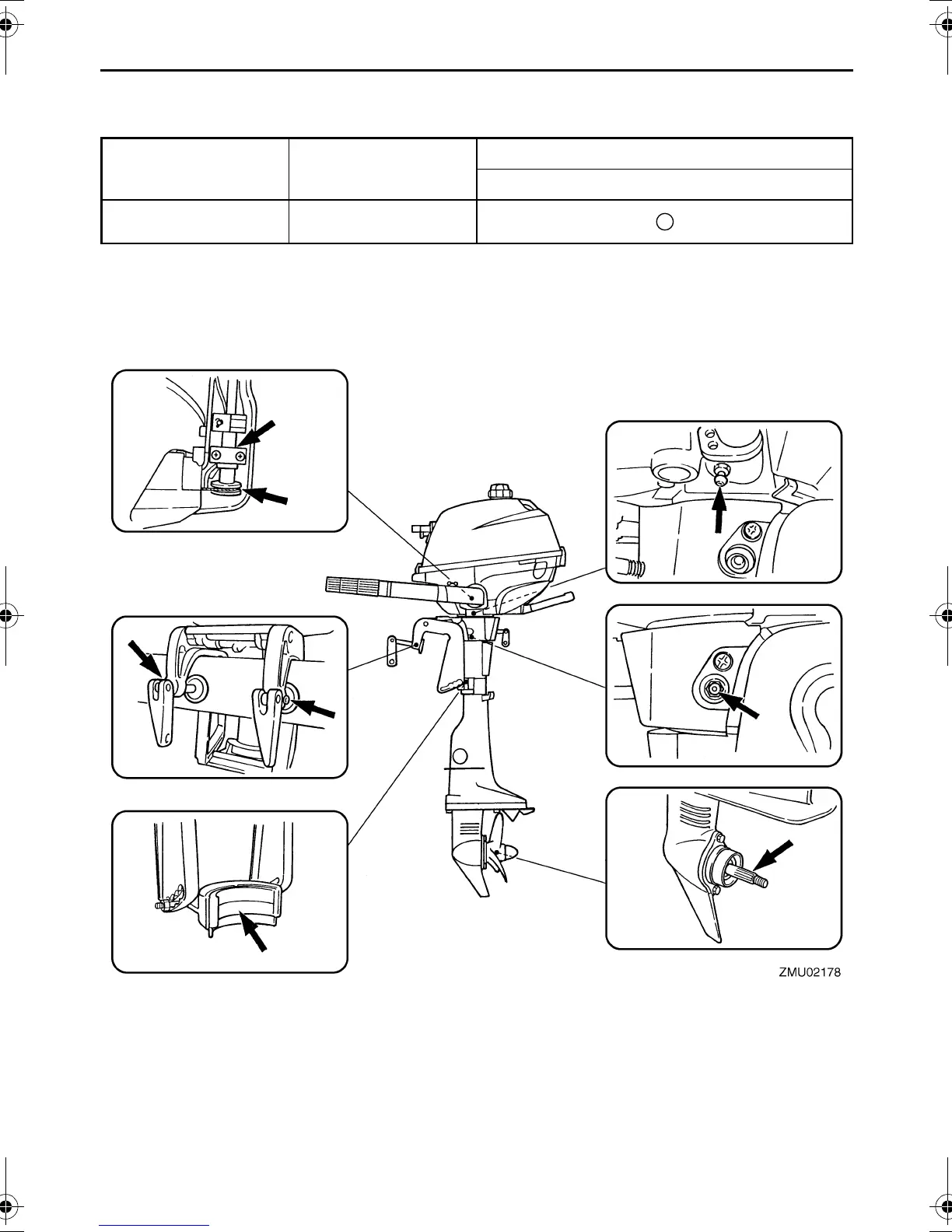 ZMU02178