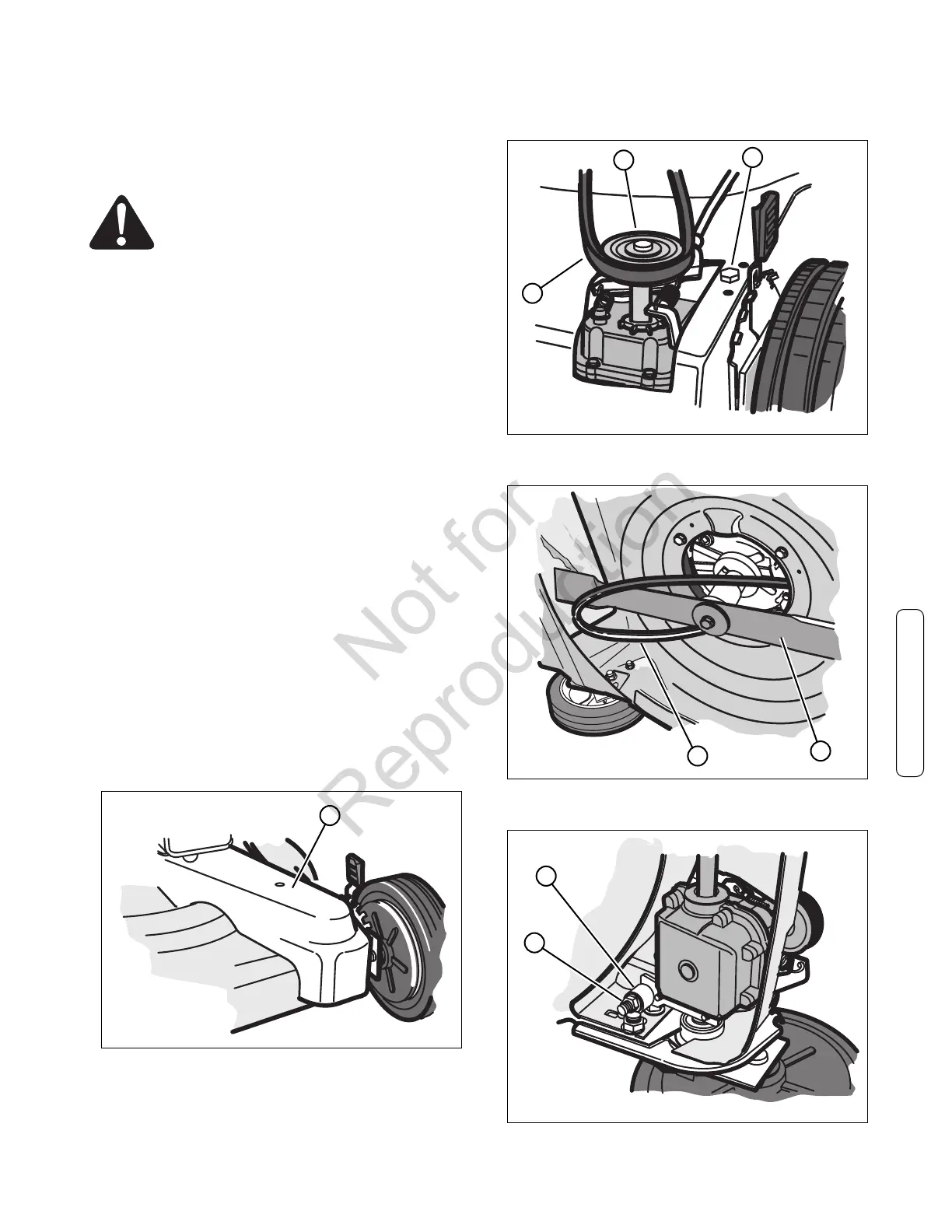 Not for Reproduction