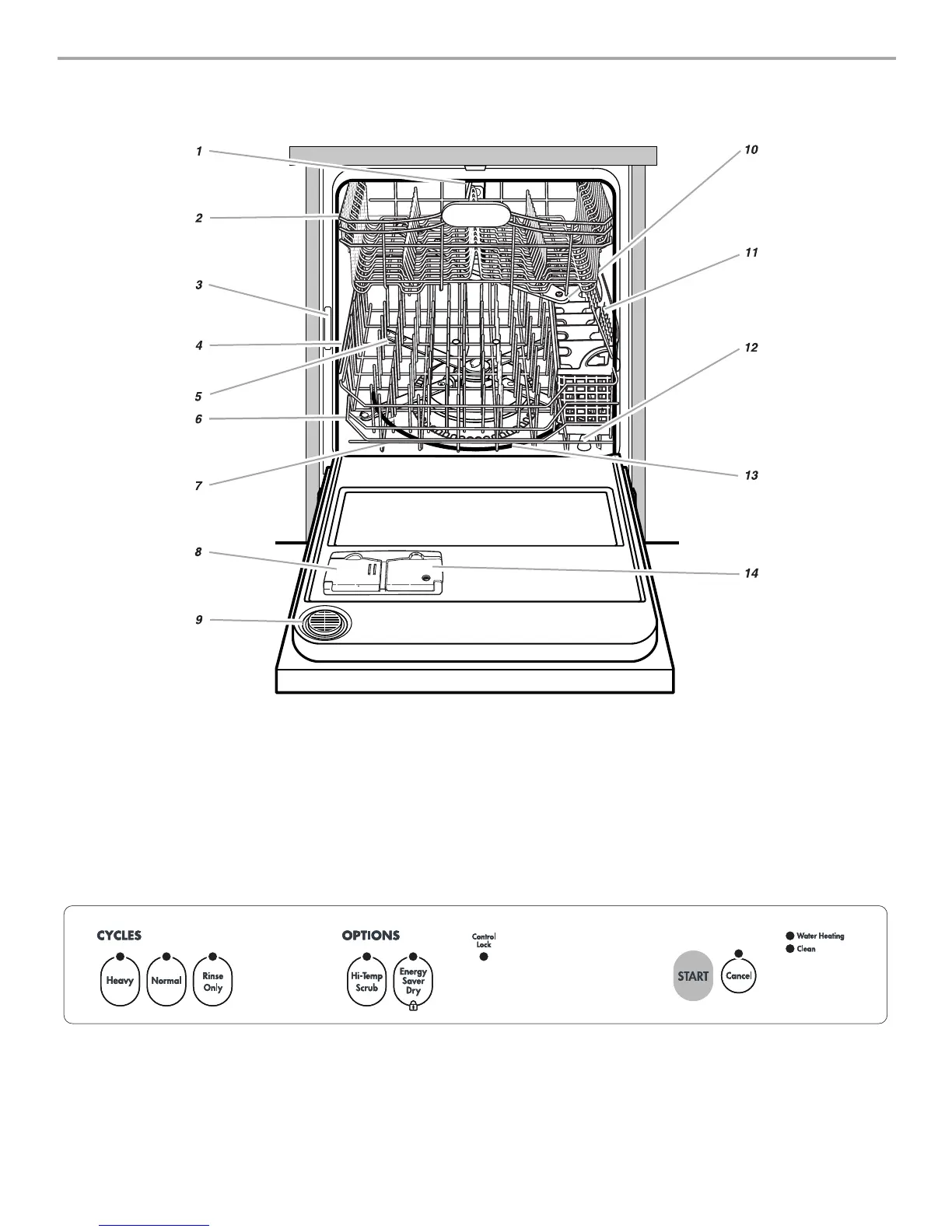 1
2
3
4
5
6
7
8
9
10
11
12
13
14

CYCLES
Heavy
Normal
Rinse Only

OPTIONS
Hi-Temp Scrub
Energy Saver Dry

Control Lock

START
Cancel

Water Heating
Clean