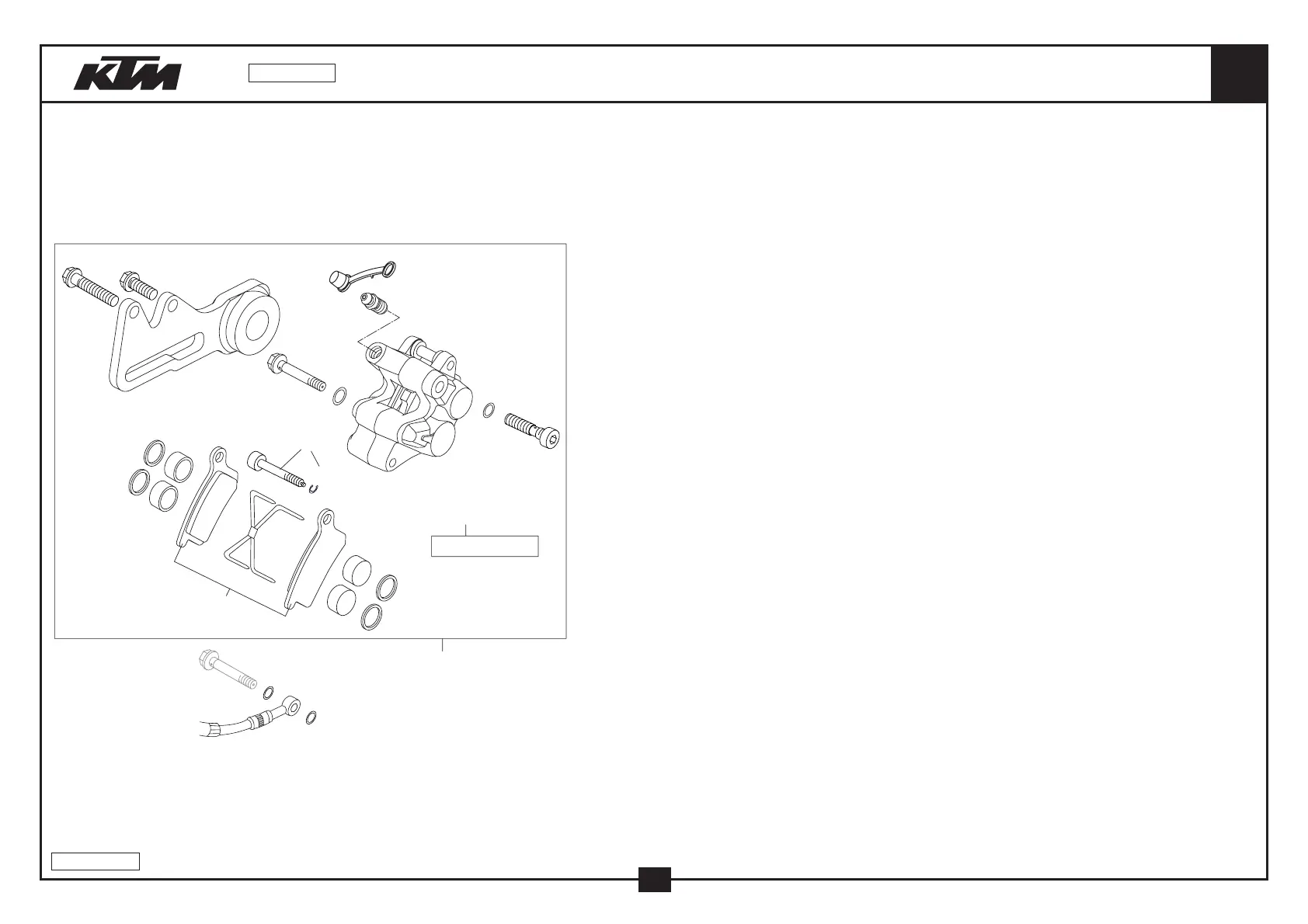 KTM