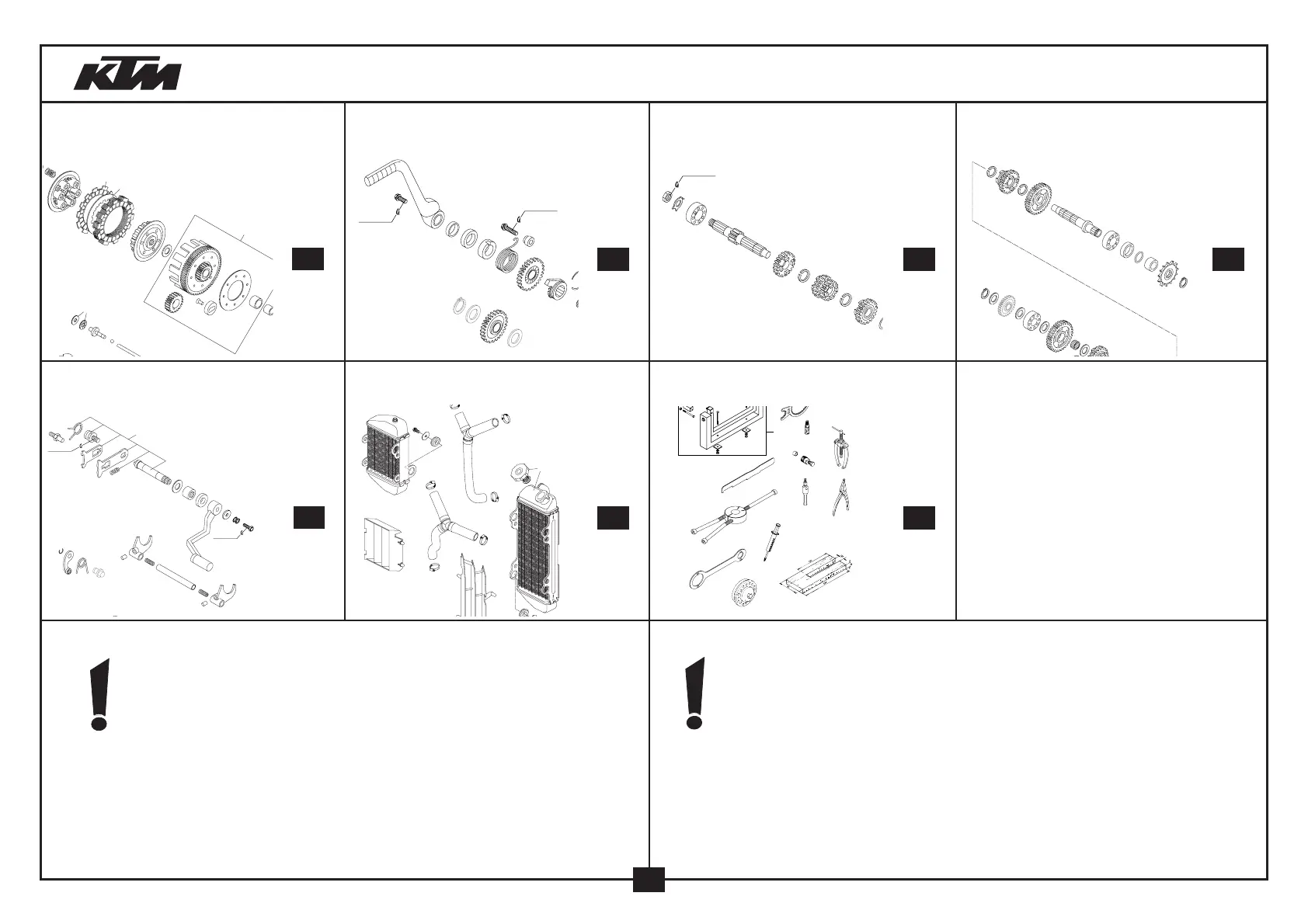 KTM