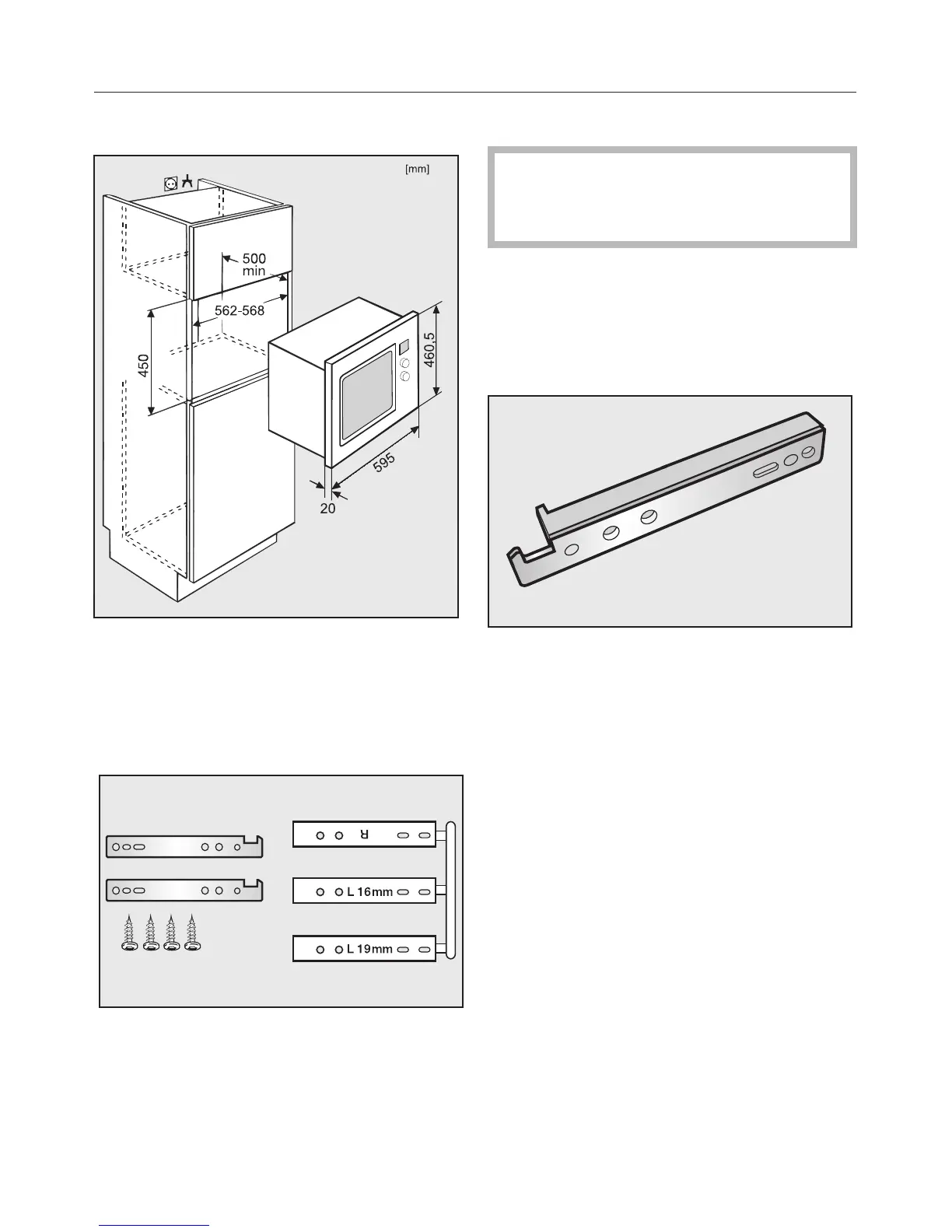 [mm]

500 min

562-568

450

460,5

595

20

R

L 16mm

L 19mm