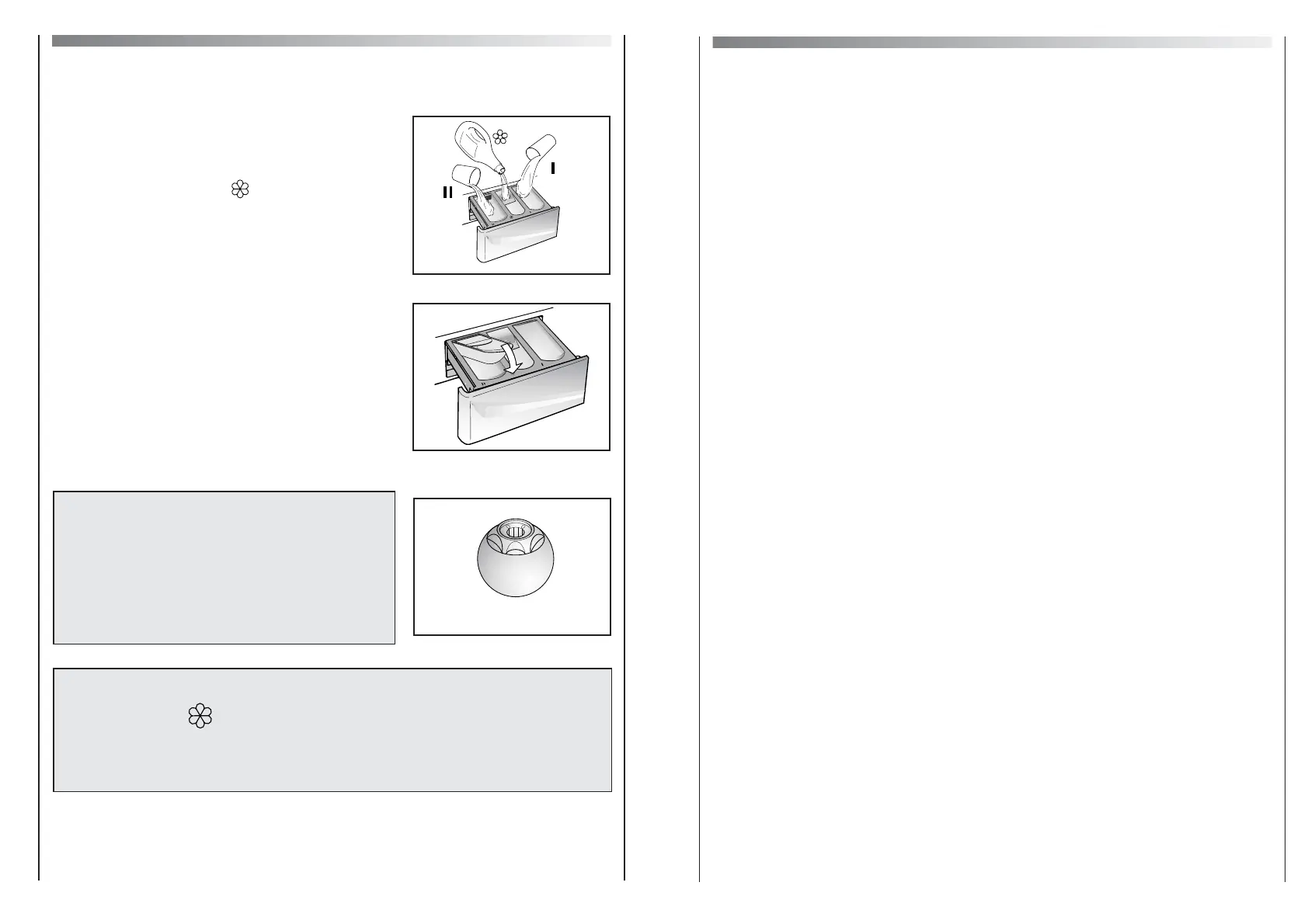 II

I