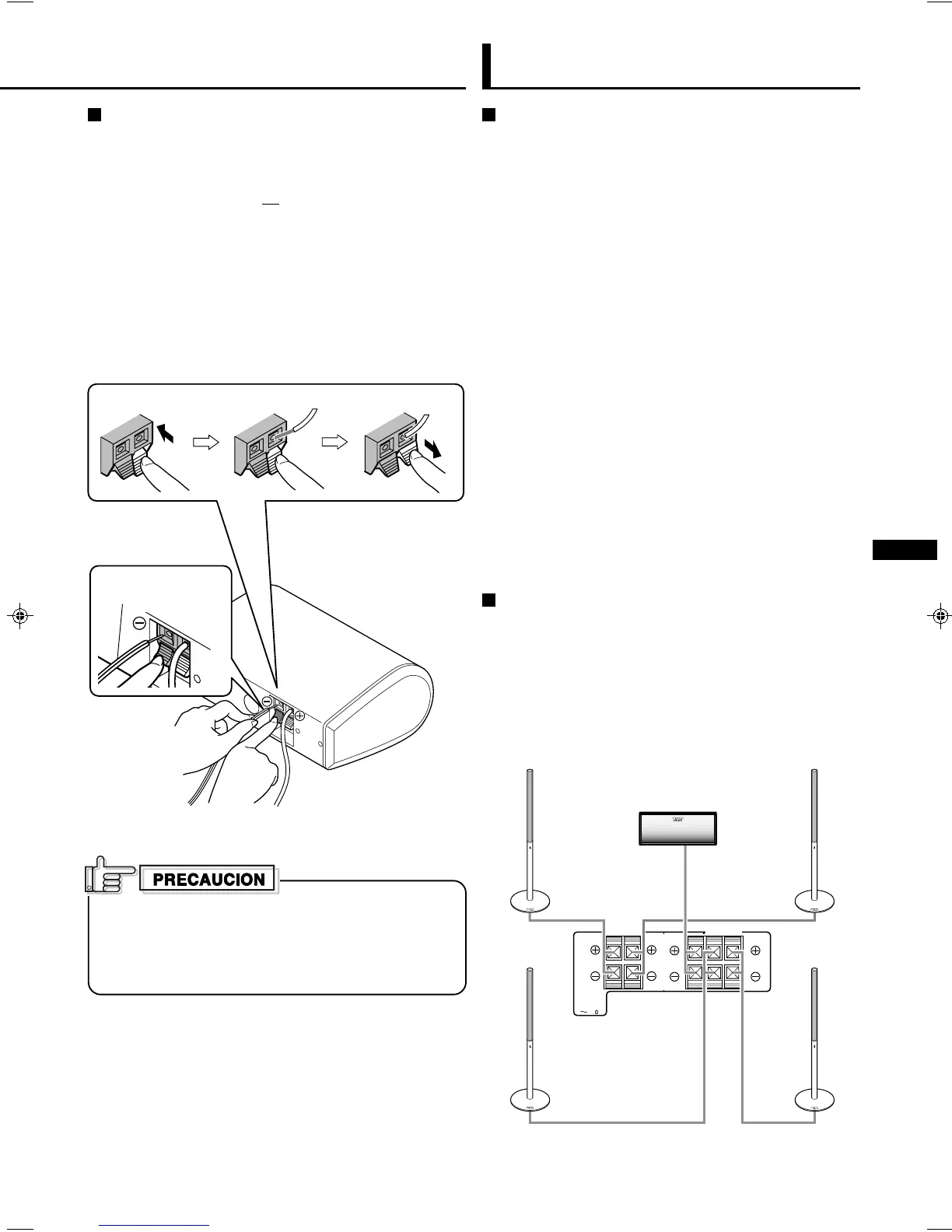 PRECAUCION