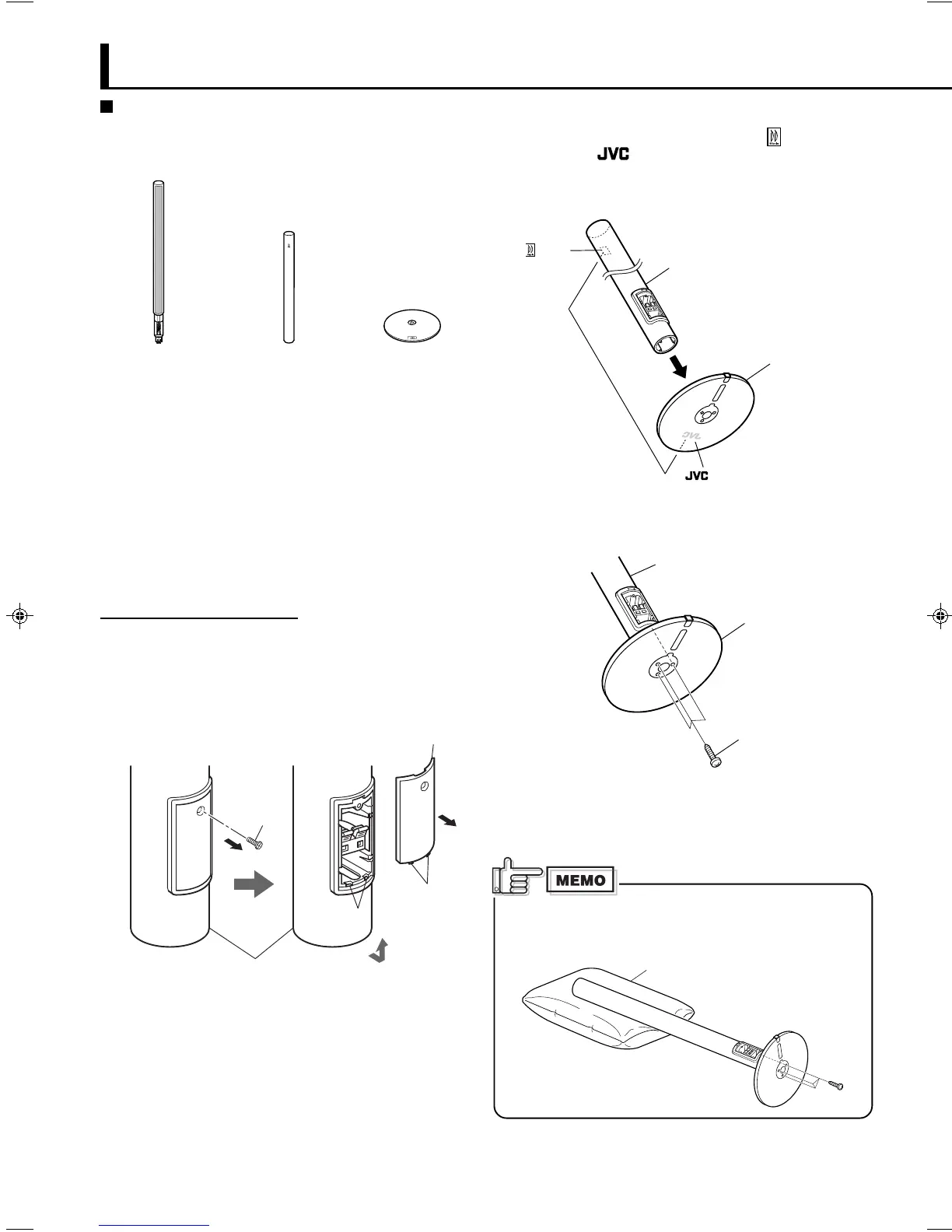 JVC

JVC

MEMO