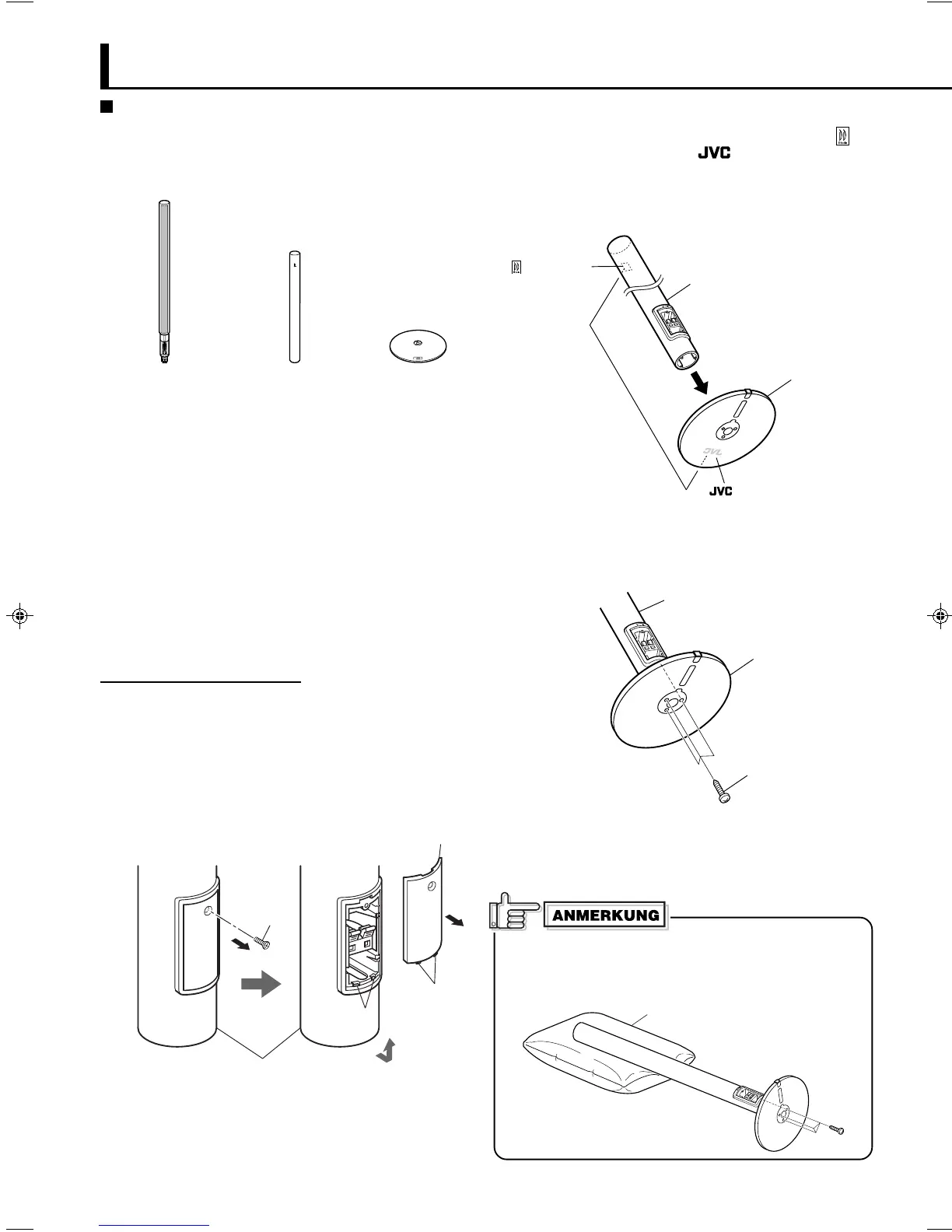 JVC

JVC

ANMERKUNG