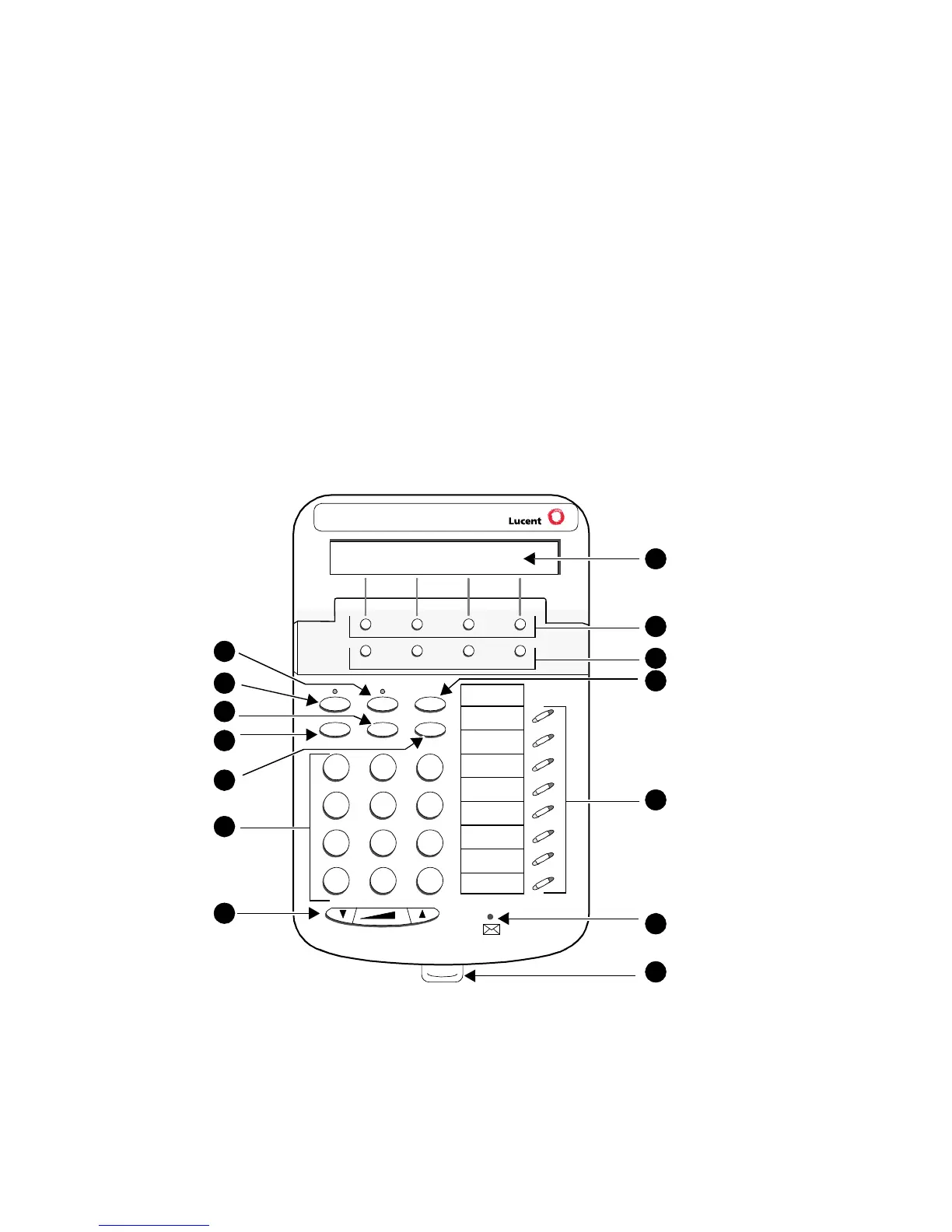 Lucent