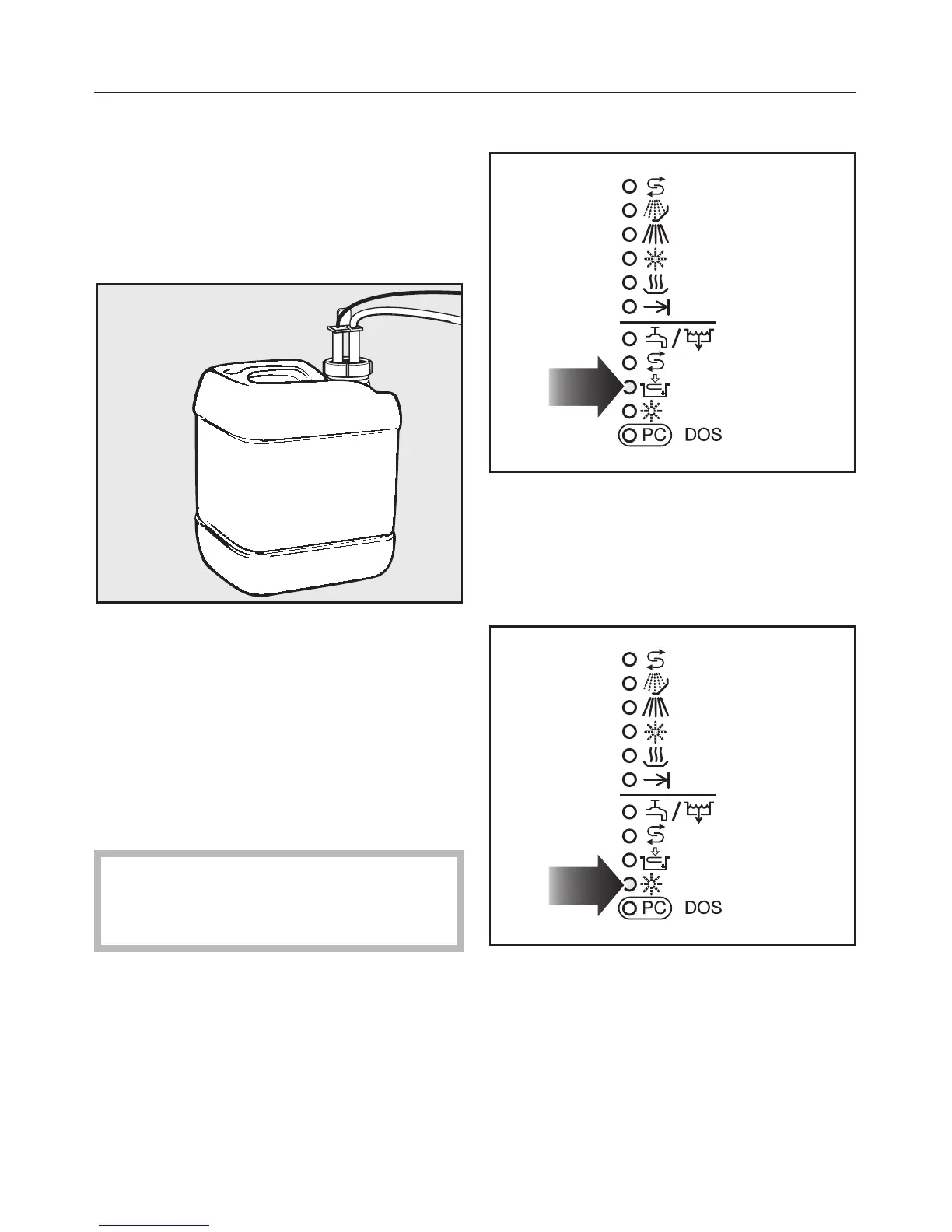 PC DOS

PC DOS