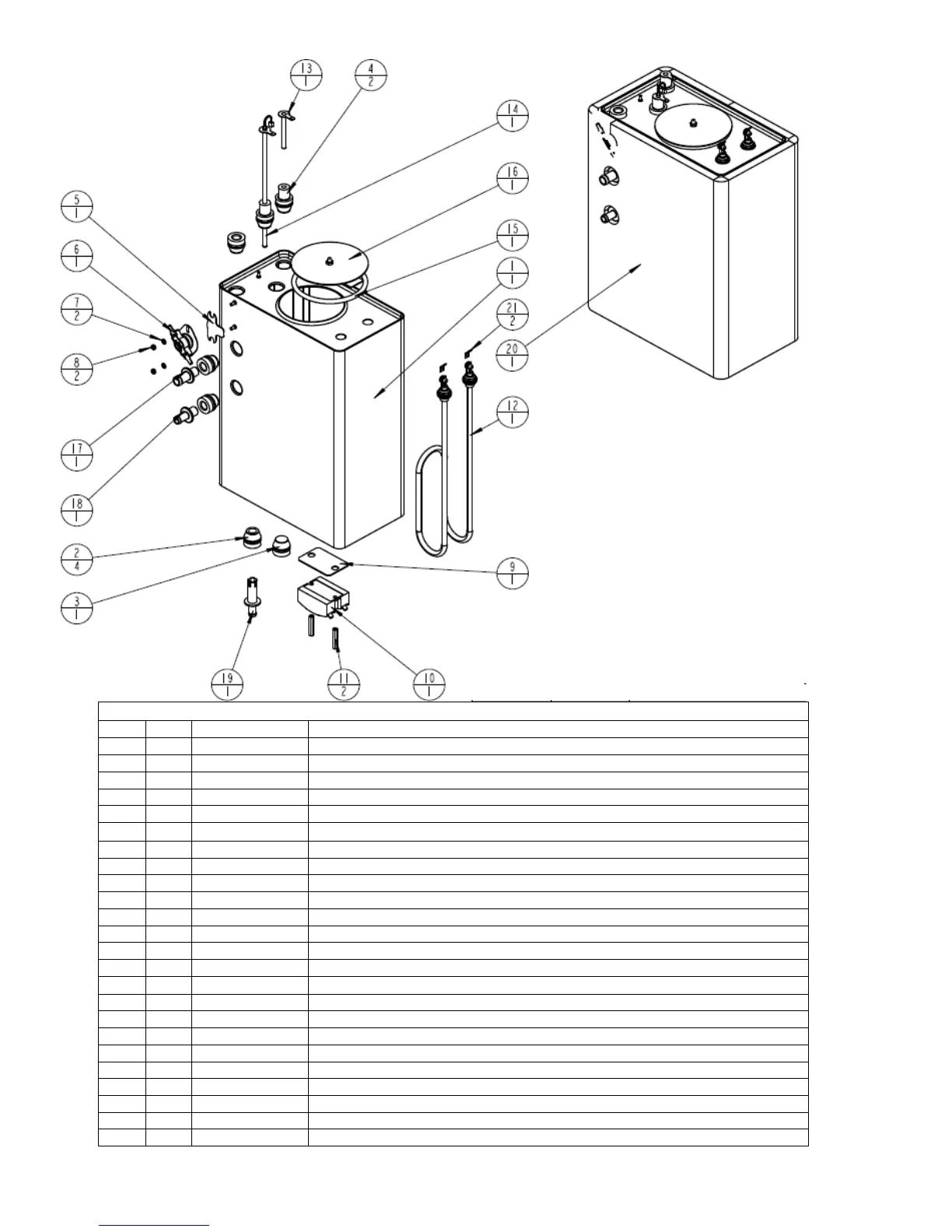 13
1

4
2

14
1

16
1

15
1

1
1

21
2

20
1

12
1

5
1

6
1

7
2

8
2

17
1

18
1

2
4

3
1

9
1

19
1

11
2

10
1