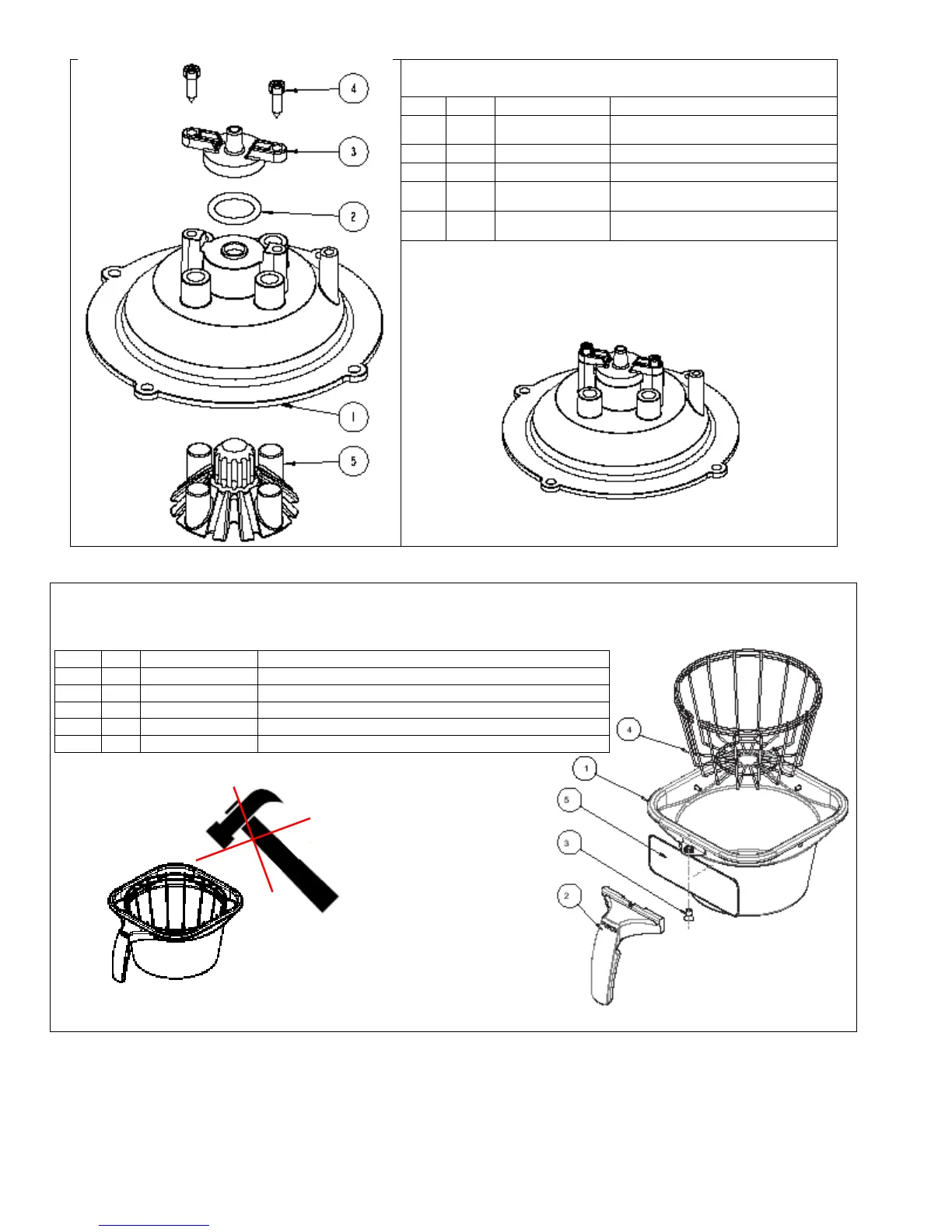 4

3

2

1

5

4

1

5

3

2