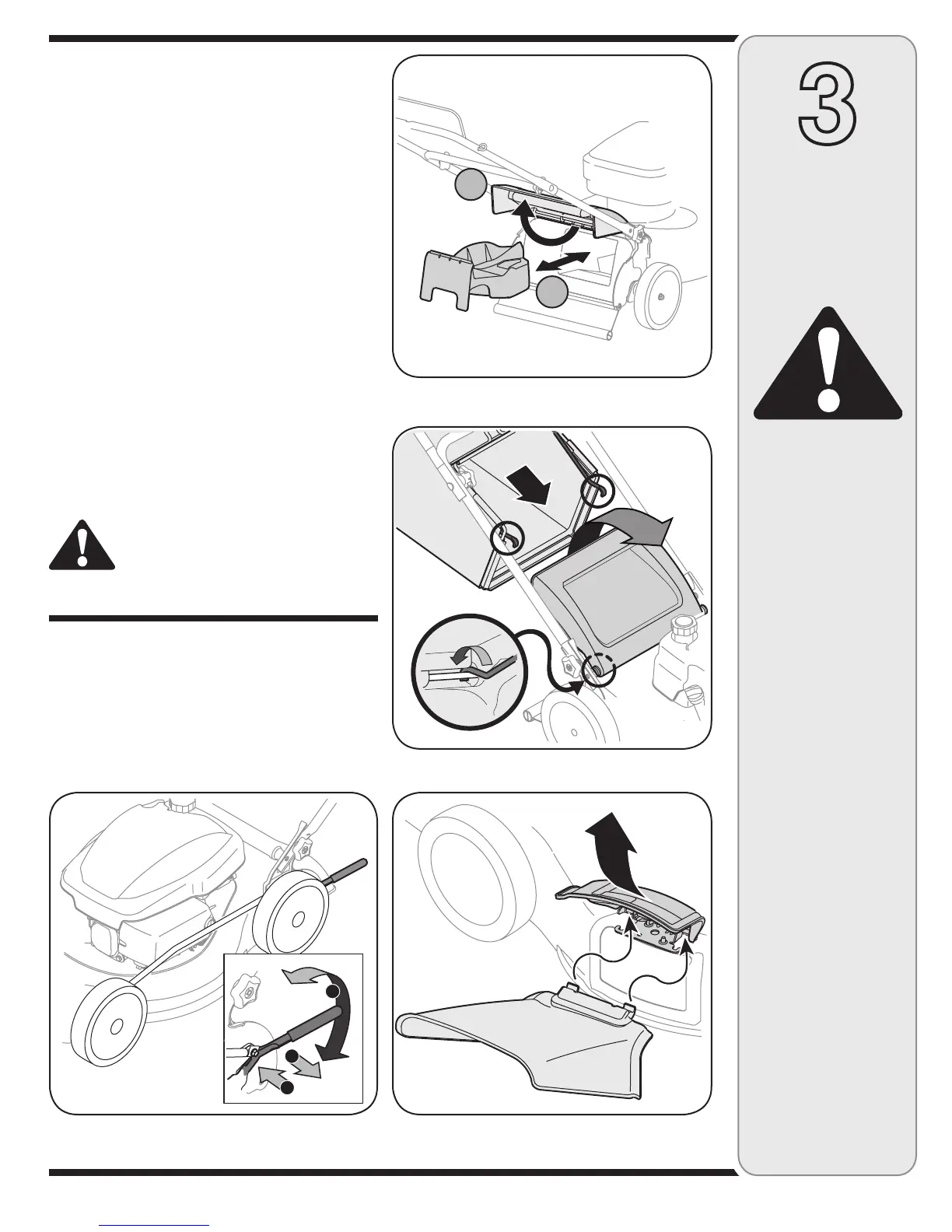 3