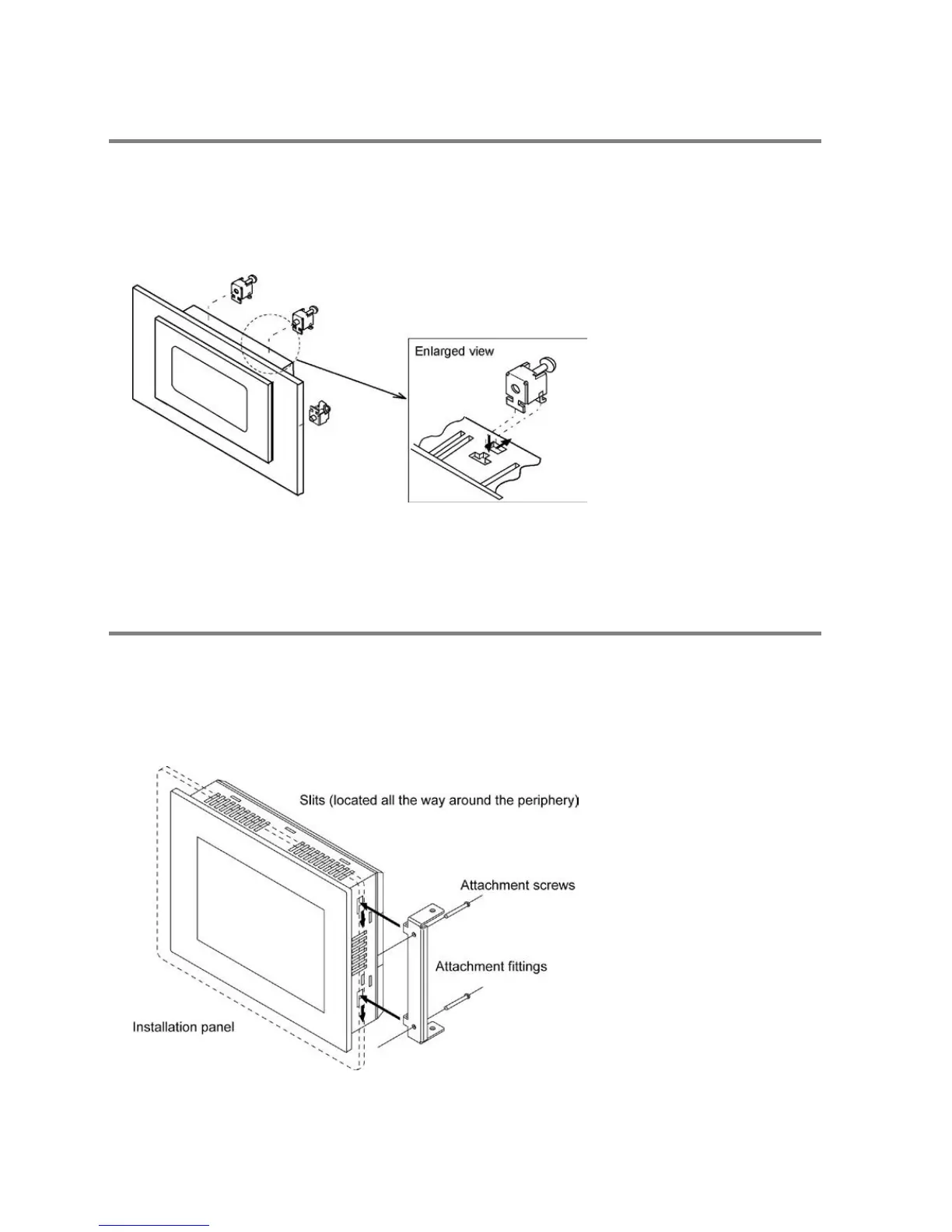 Enlarged view

Slits (located all the way around the periphery)

Attachment screws

Attachment fittings

Installation panel