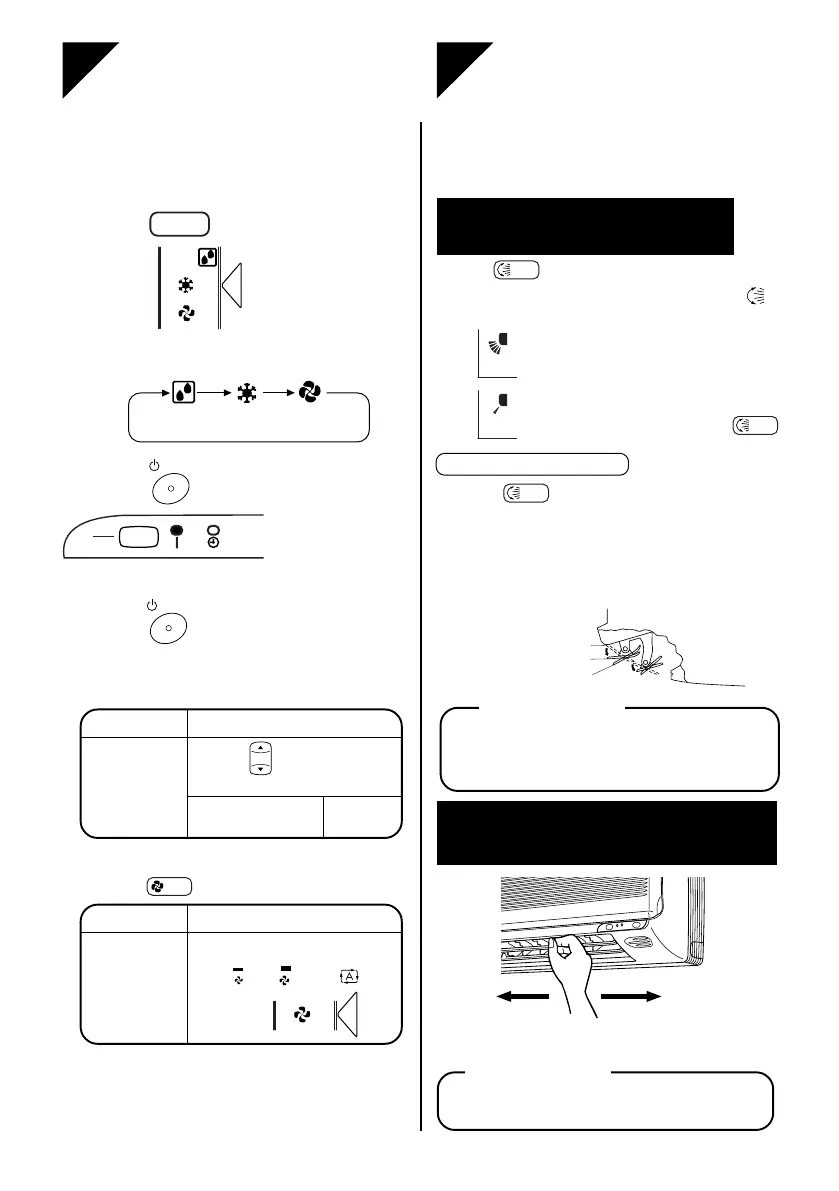 A