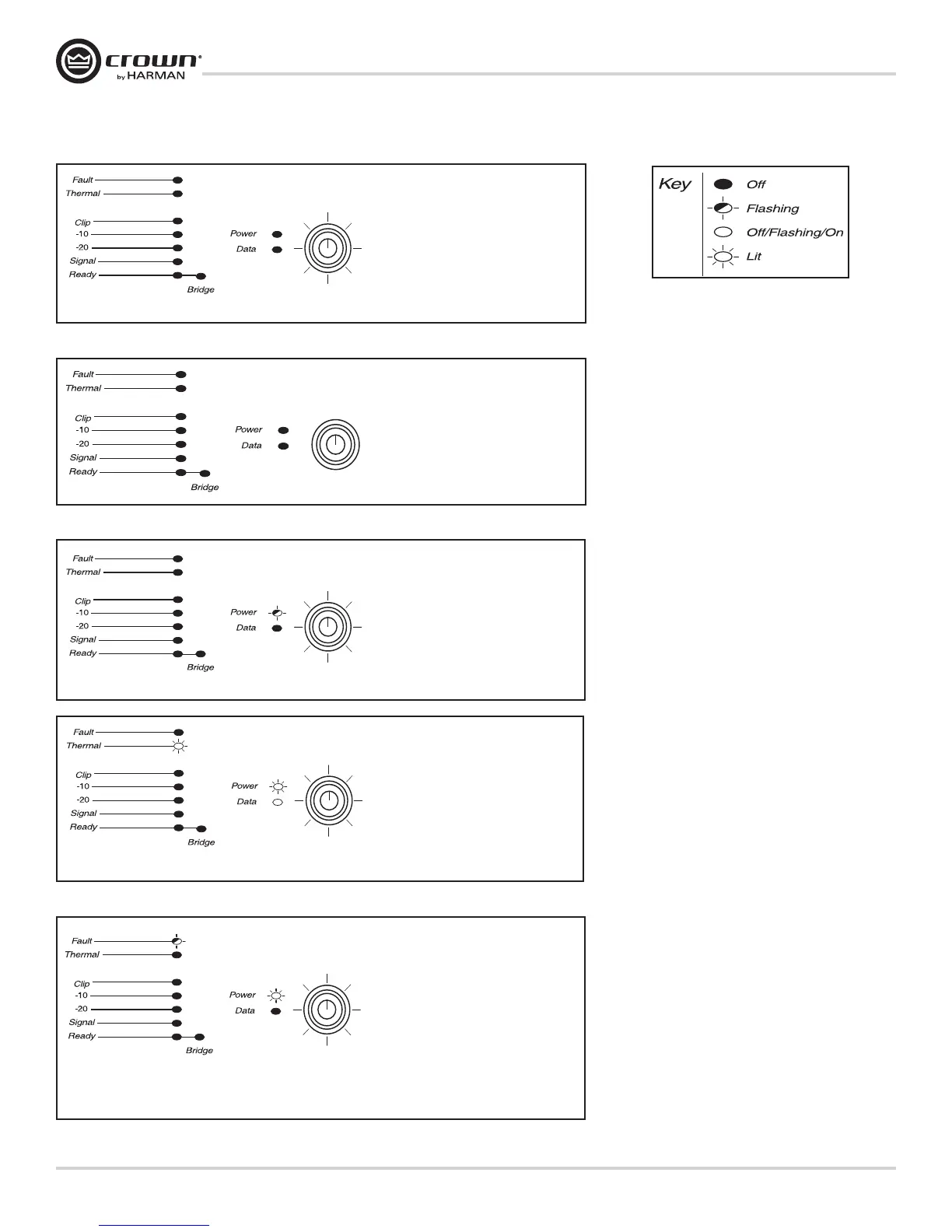 crown®
by HARMAN

Fault
Thermal
Clip
-10
-20
Signal
Ready
Bridge
Power
Data

Key
Off
Flashing
Off/Flashing/On
Lit

Fault
Thermal
Clip
-10
-20
Signal
Ready
Bridge
Power
Data

Fault
Thermal
Clip
-10
-20
Signal
Ready
Bridge
Power
Data

Fault
Thermal
Clip
-10
-20
Signal
Ready
Bridge
Power
Data

Fault
Thermal
Clip
-10
-20
Signal
Ready
Bridge
Power
Data