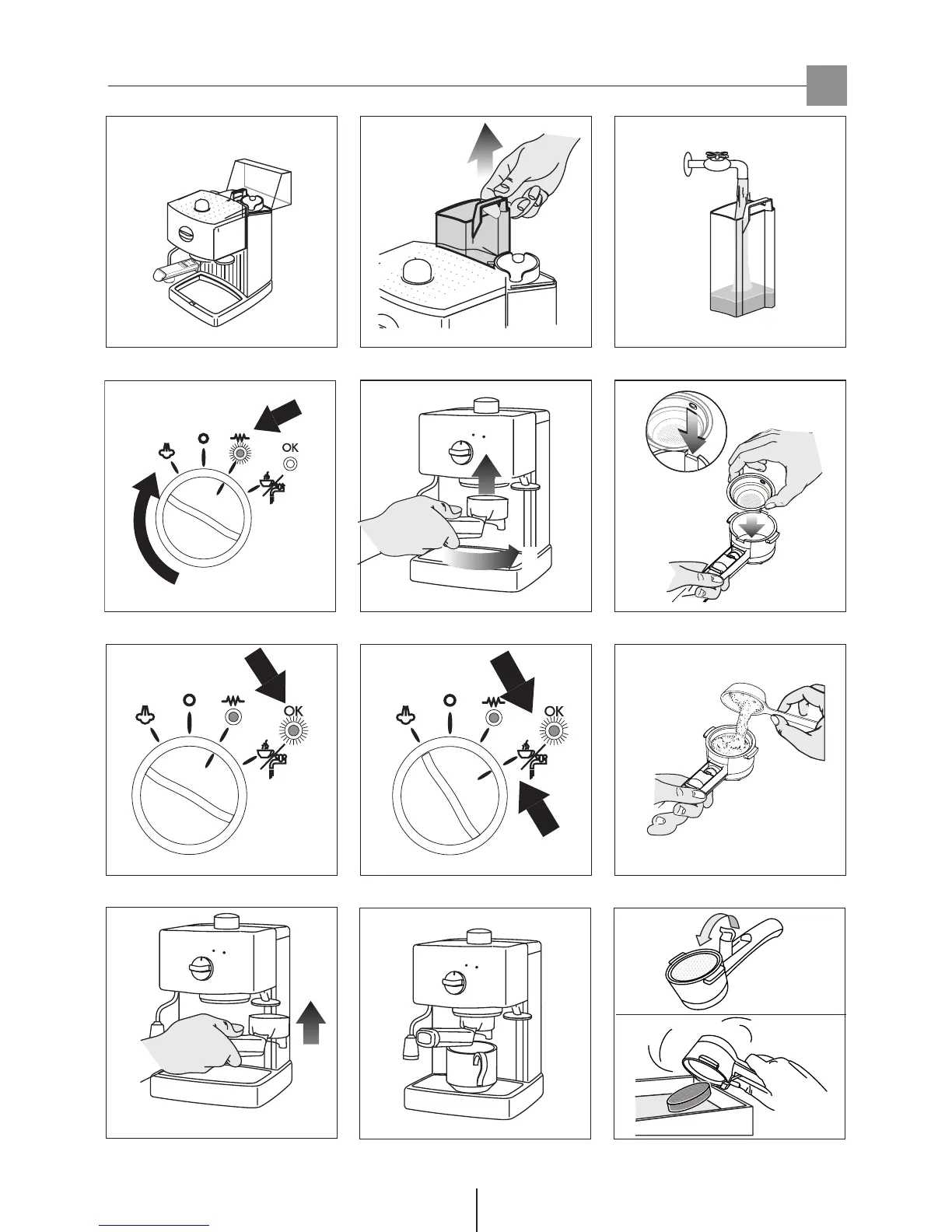 OK

OK

OK