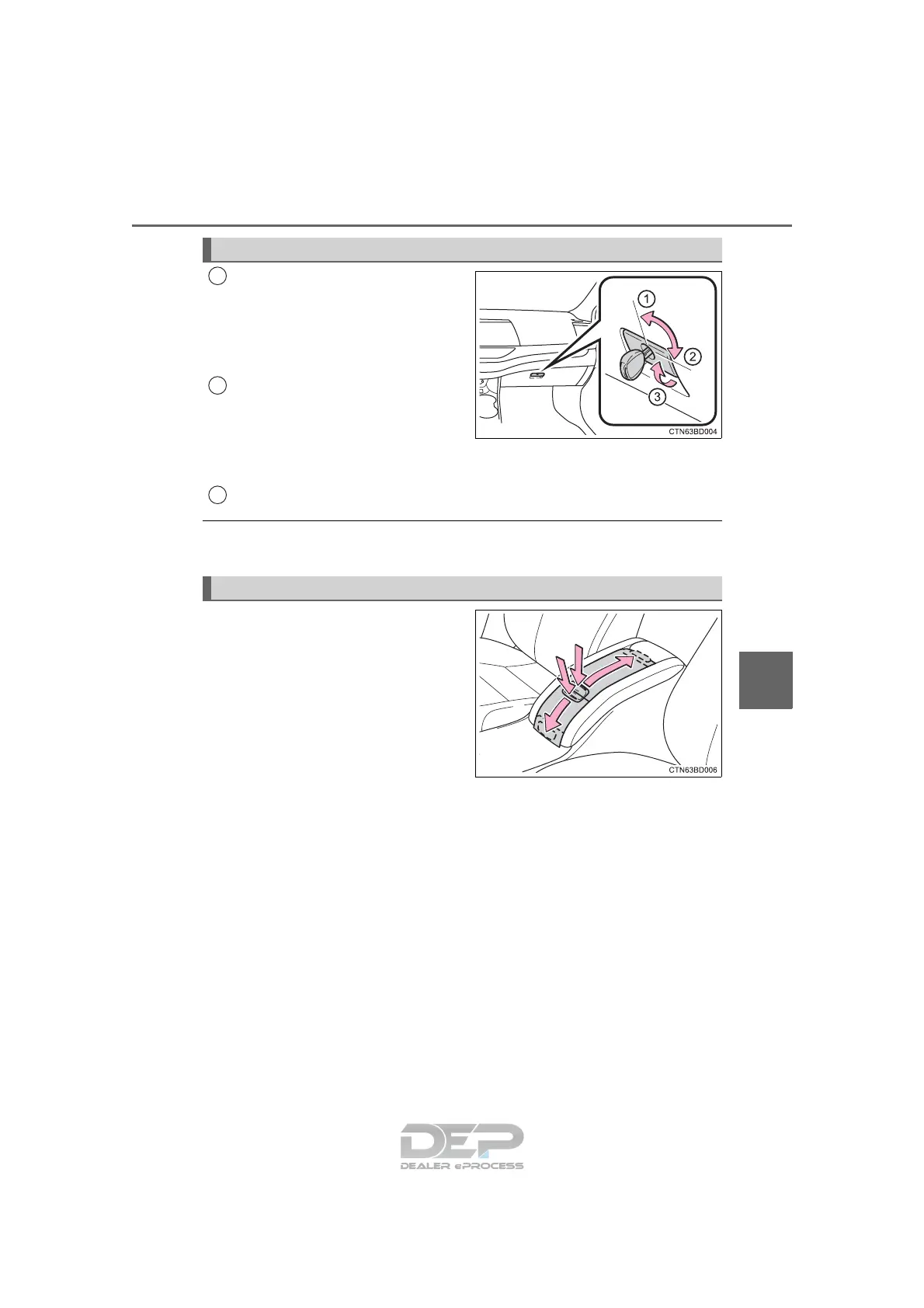 1

2

3

CTN63BD004

CTN63BD006

DEP
DEALER ePROCESS