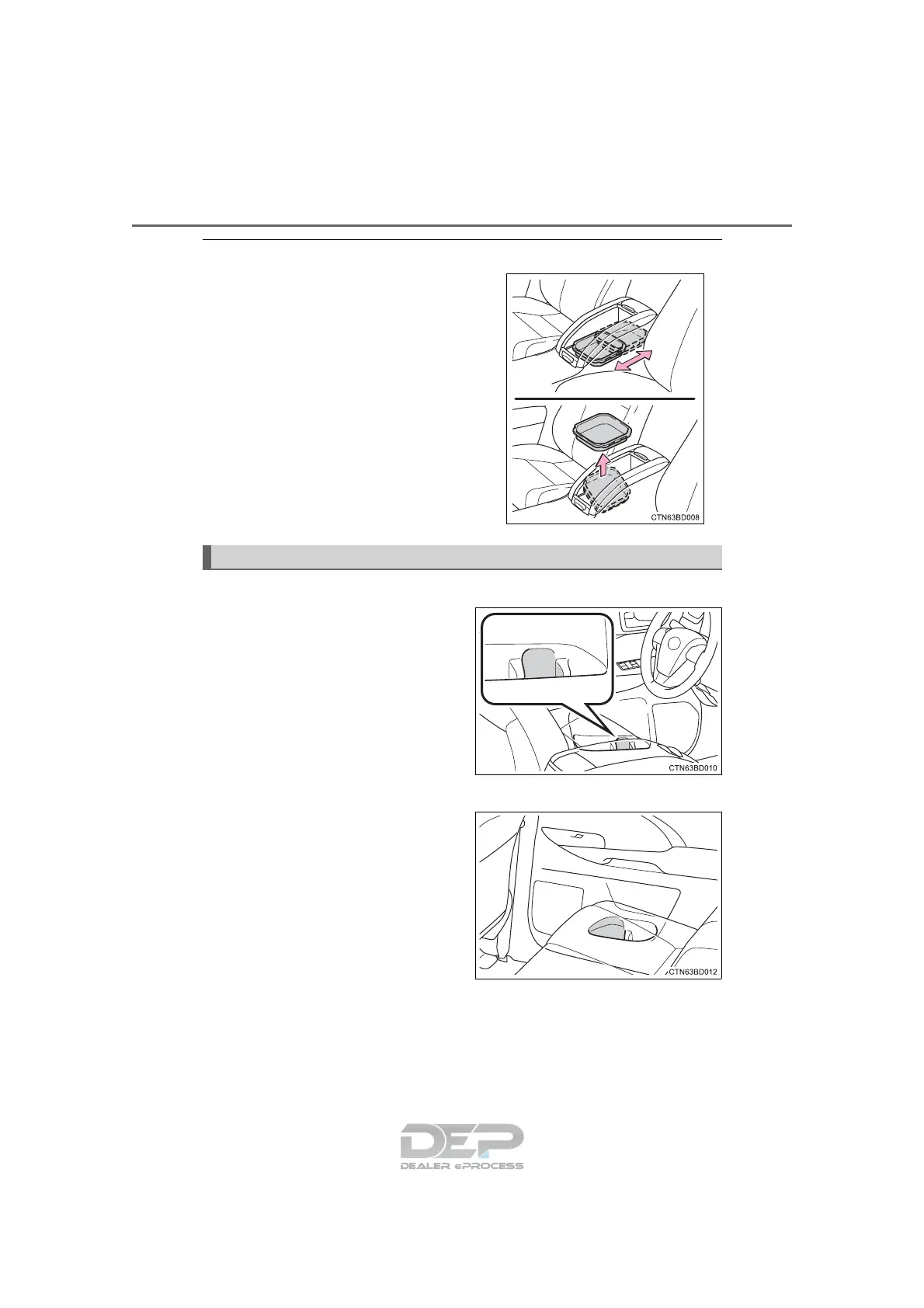 CTN63BD008

CTN63BD010

CTN63BD012

DEP
DEALER ePROCESS