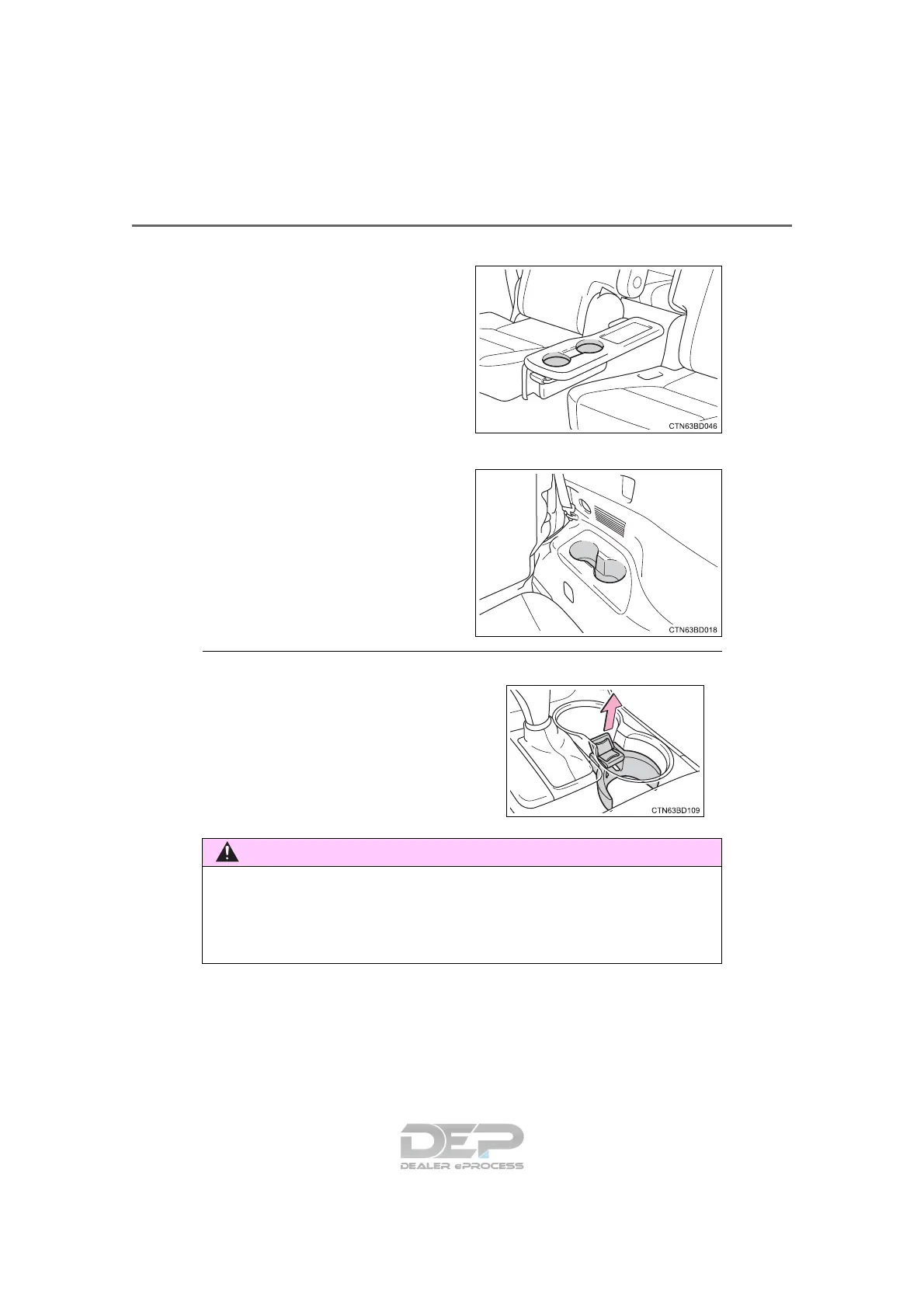 CTN63BD046

CTN63BD018

CTN63BD109

DEP
DEALER ePROCESS