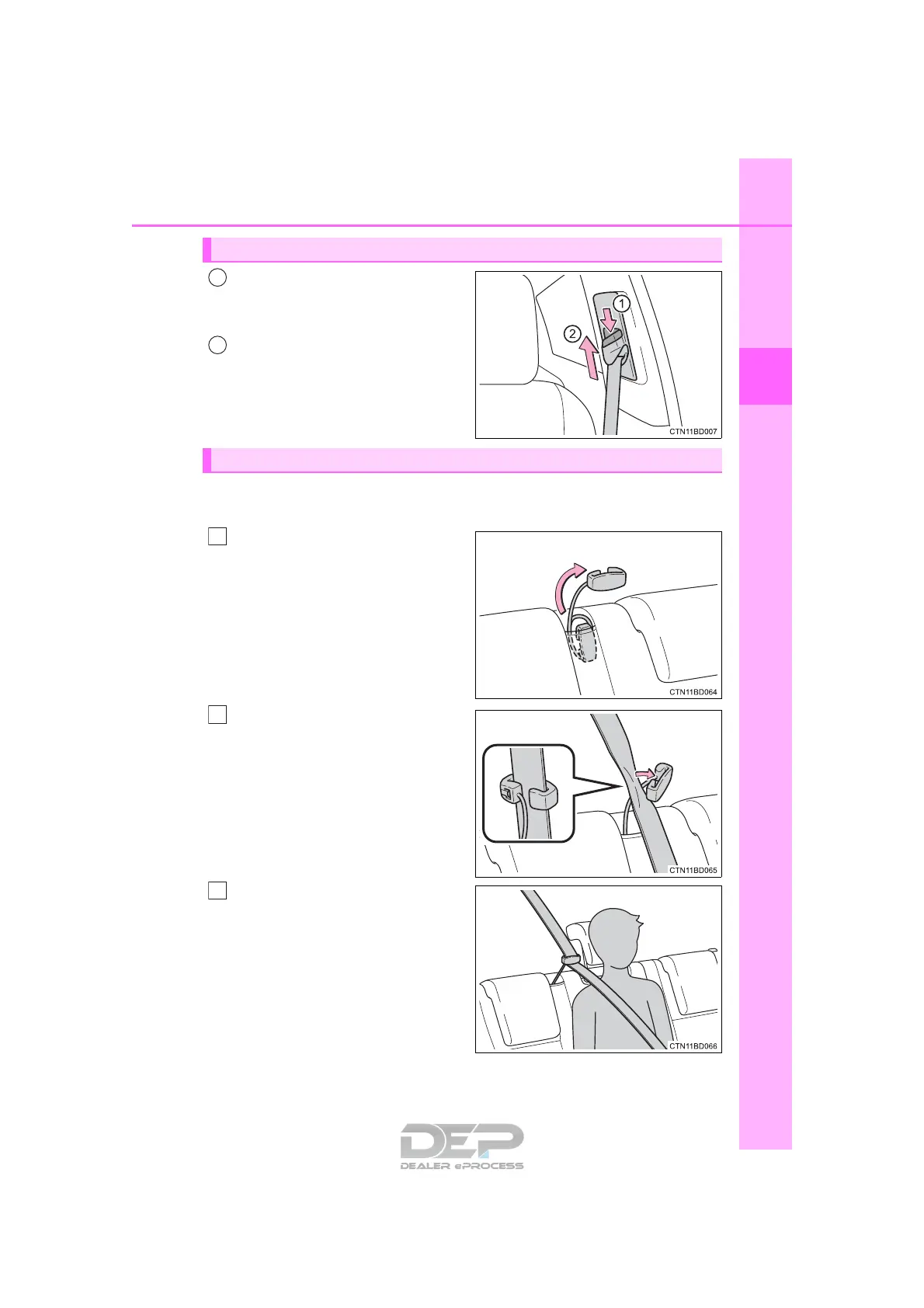 1

2

CTN11BD007

CTN11BD064

CTN11BD065

CTN11BD066

DEP
DEALER ePROCESS