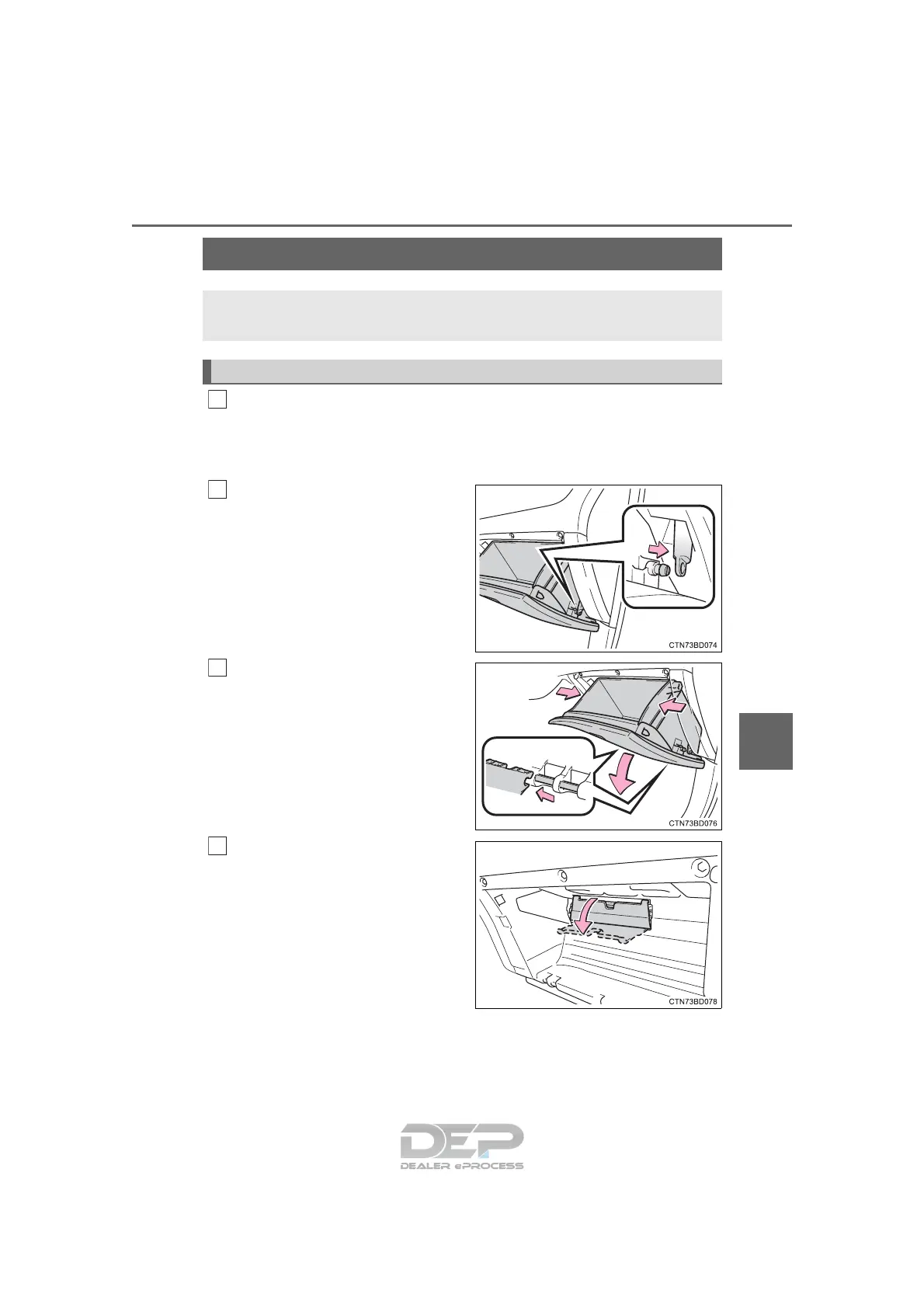 CTN73BD074

CTN73BD076

CTN73BD078

DEP
DEALER ePROCESS