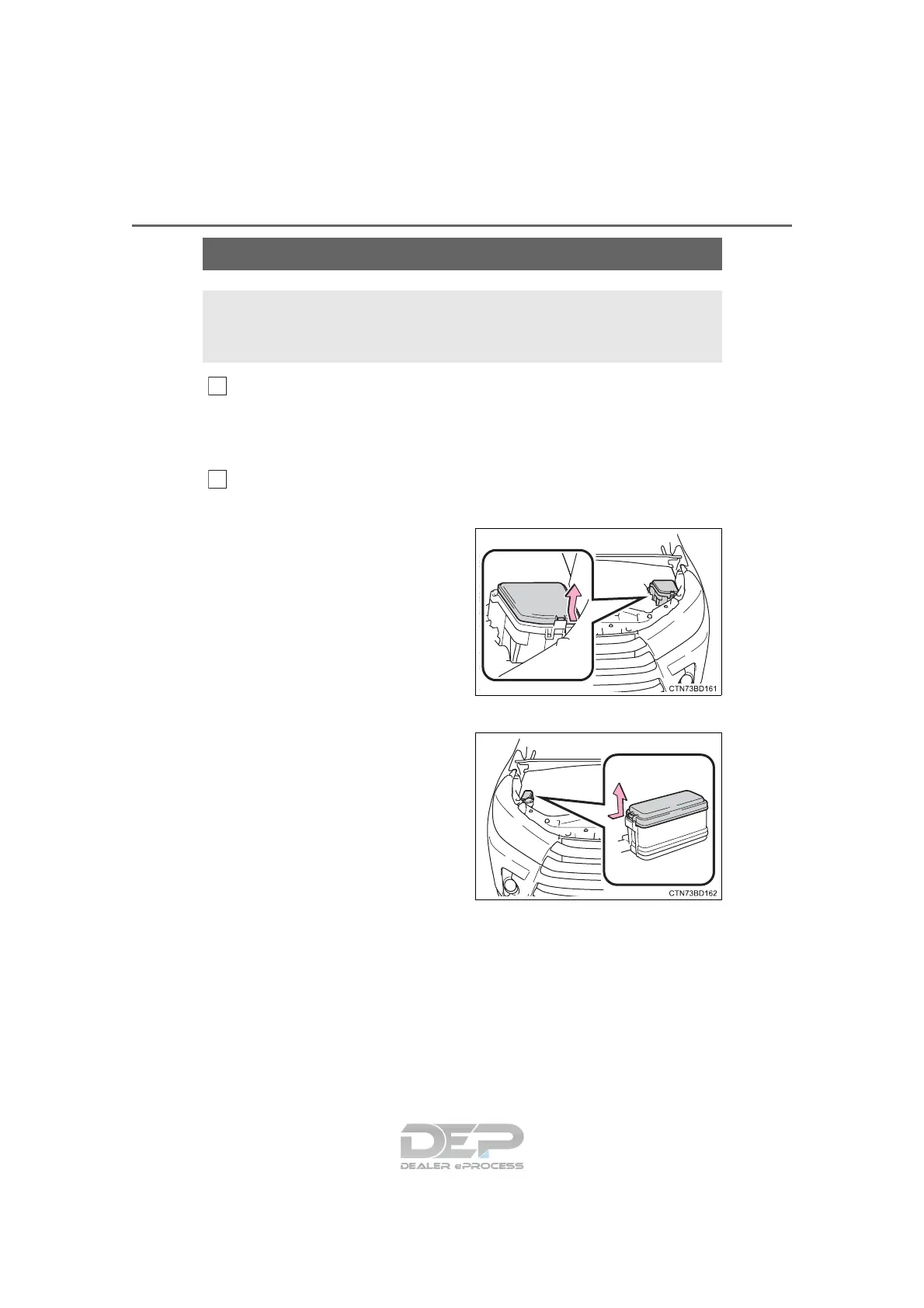 CTN73BD161

CTN73BD162

DEP
DEALER ePROCESS