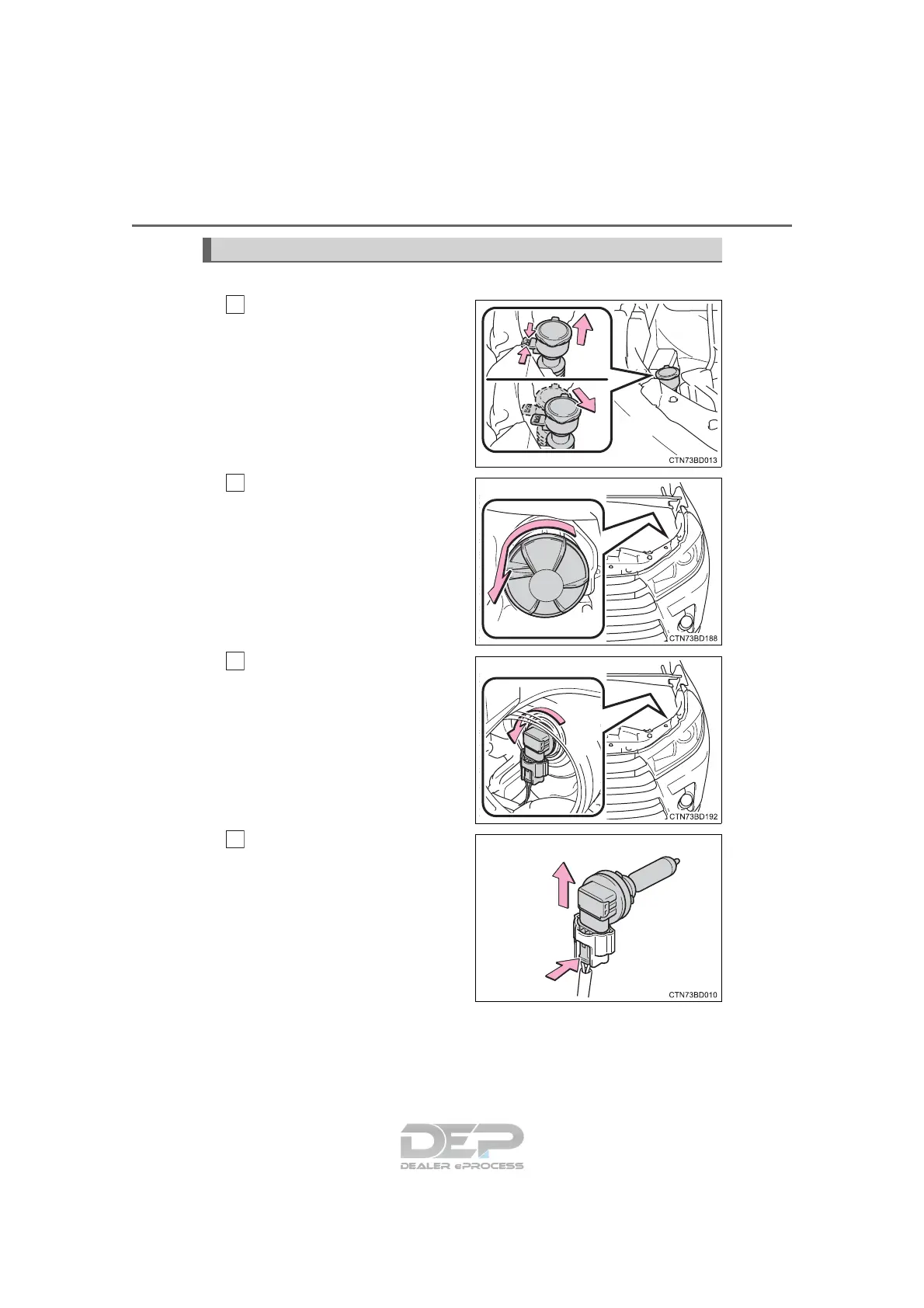 CTN73BD013

CTN73BD188

CTN73BD192

CTN73BD010

DEP
DEALER ePROCESS