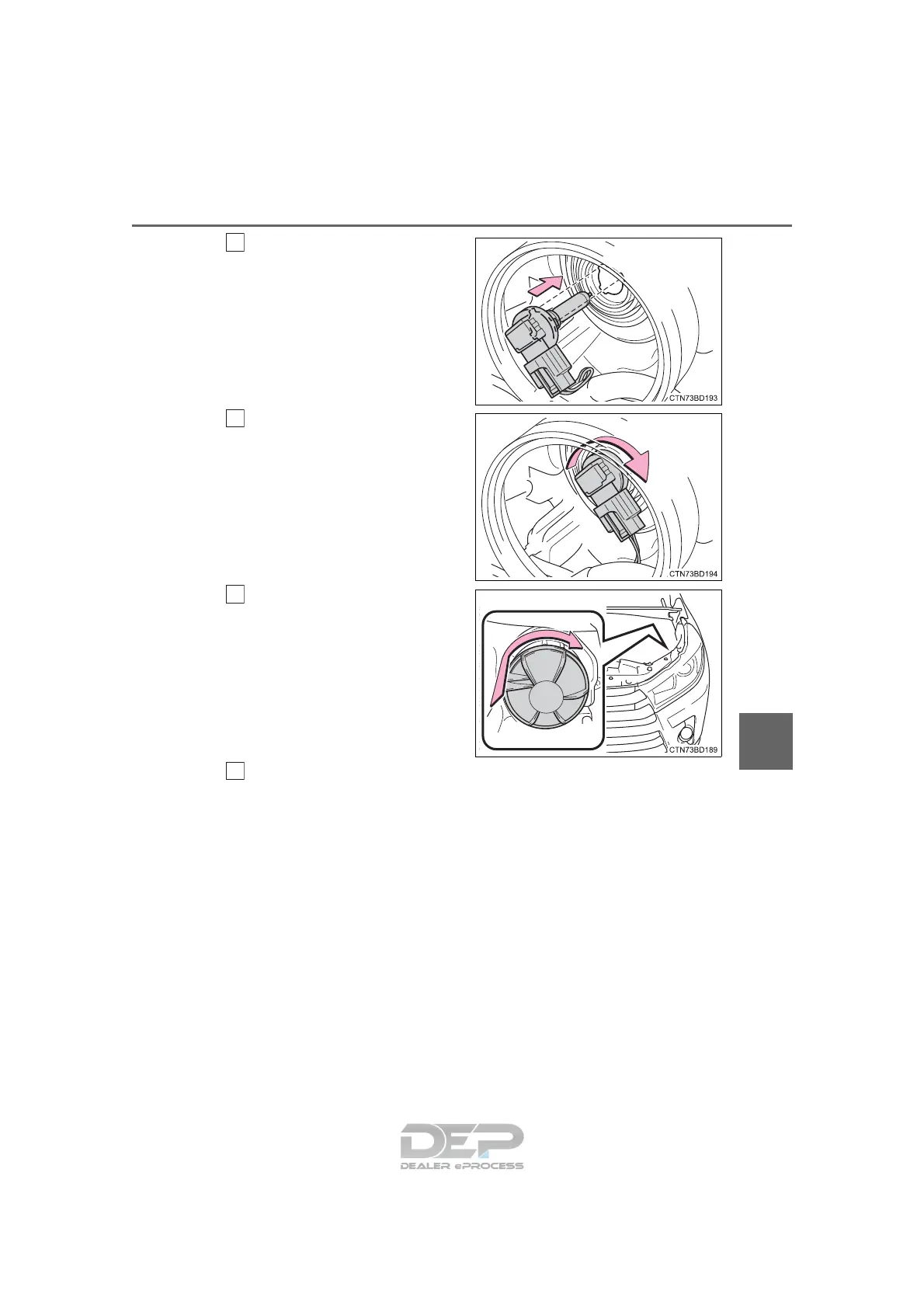 CTN73BD193

CTN73BD194

CTN73BD189

DEP
DEALER ePROCESS