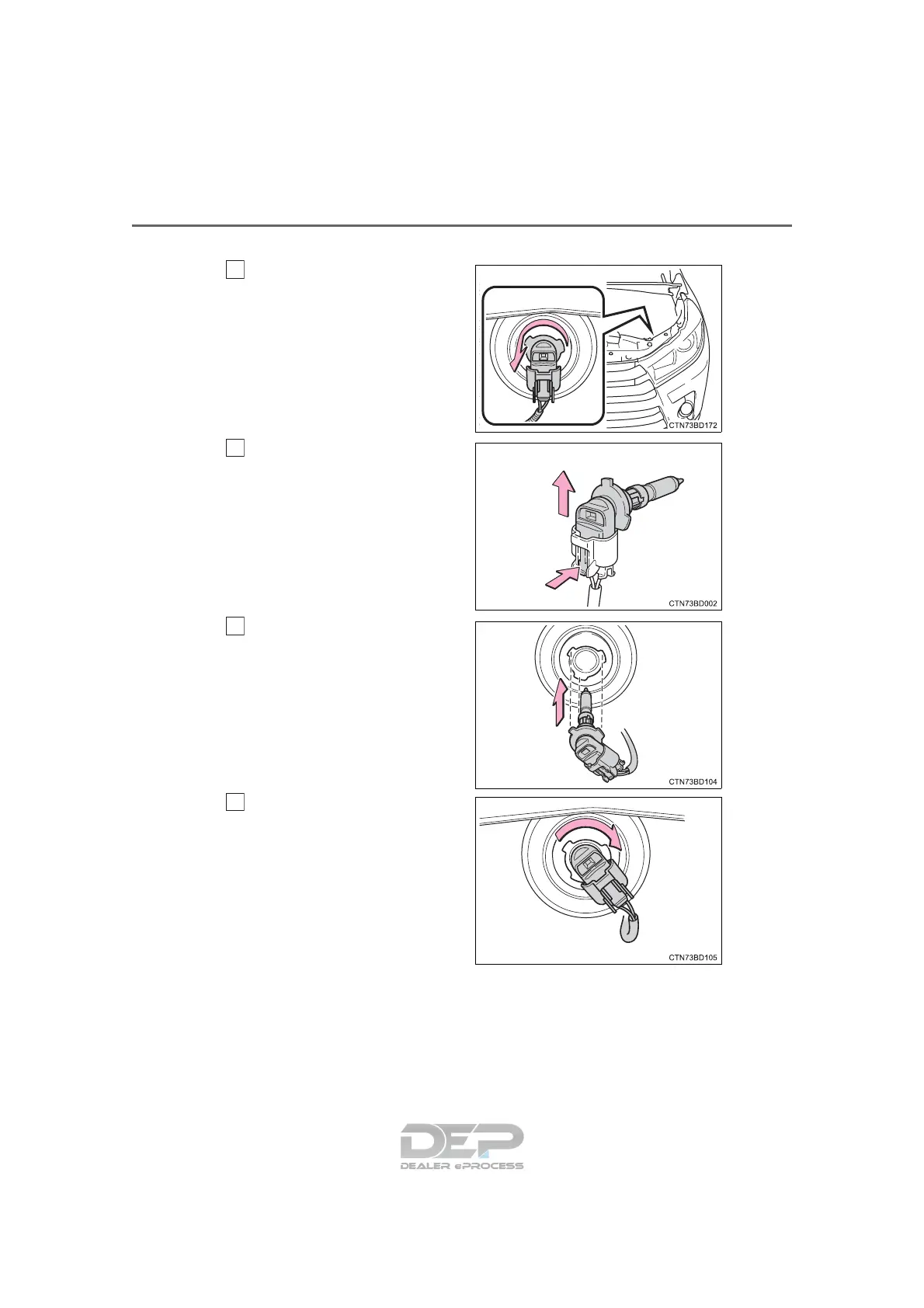 CTN73BD172

CTN73BD002

CTN73BD104

CTN73BD105

DEP
DEALER ePROCESS