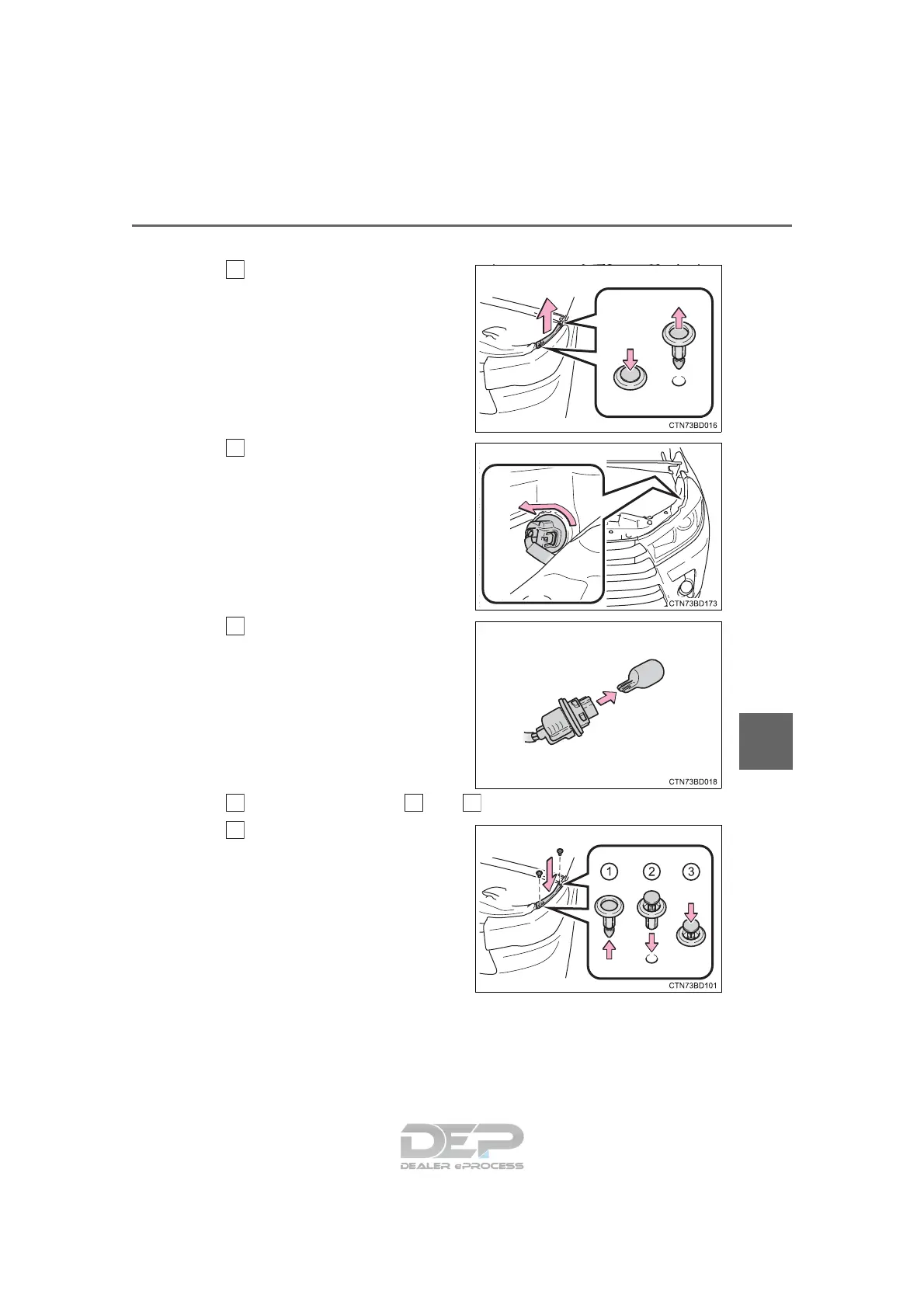 CTN73BD016

CTN73BD173

CTN73BD018

1

2

3

CTN73BD101

DEP
DEALER ePROCESS