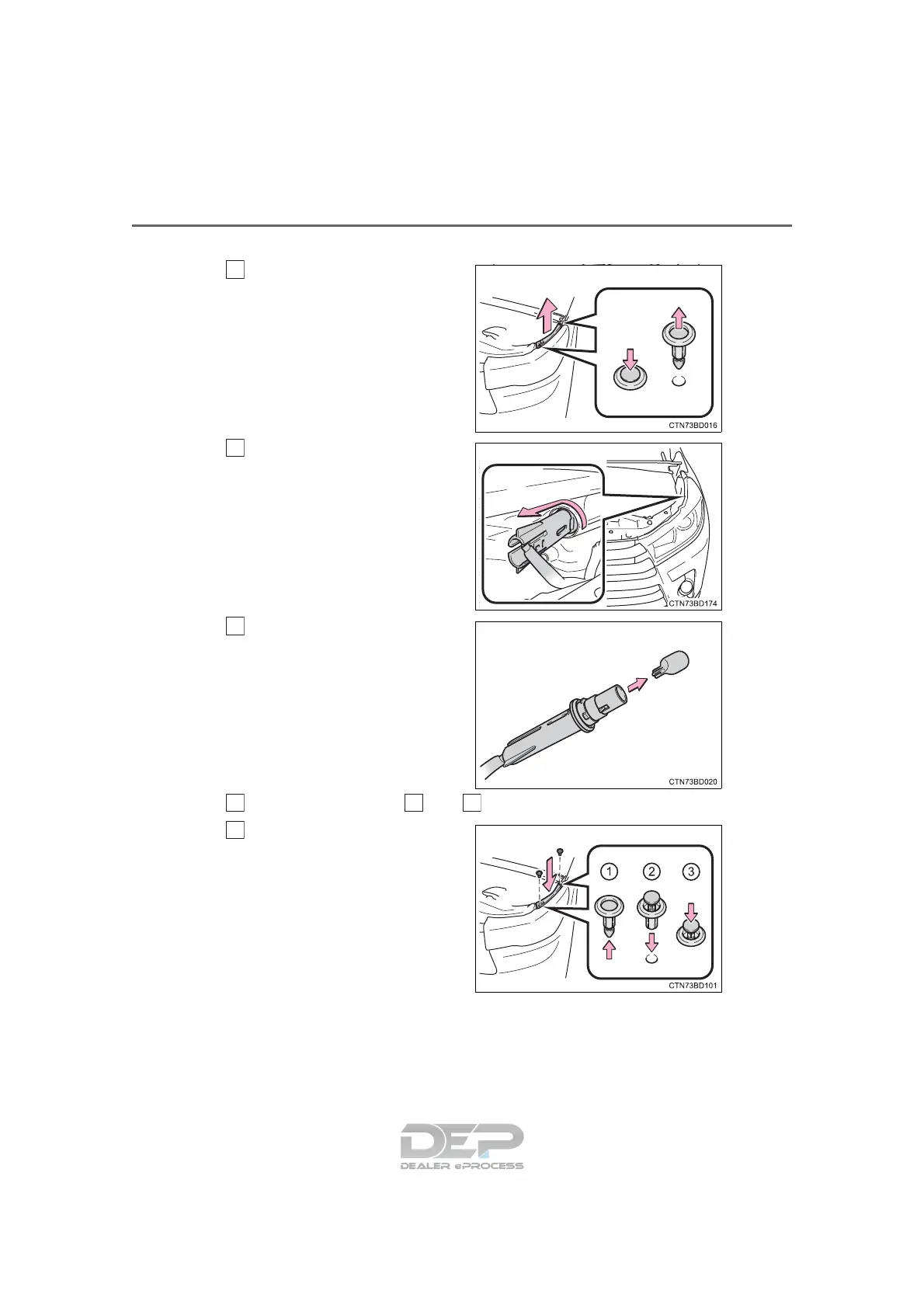 CTN73BD016

CTN73BD174

CTN73BD020

1 2 3

CTN73BD101

DEP
DEALER ePROCESS