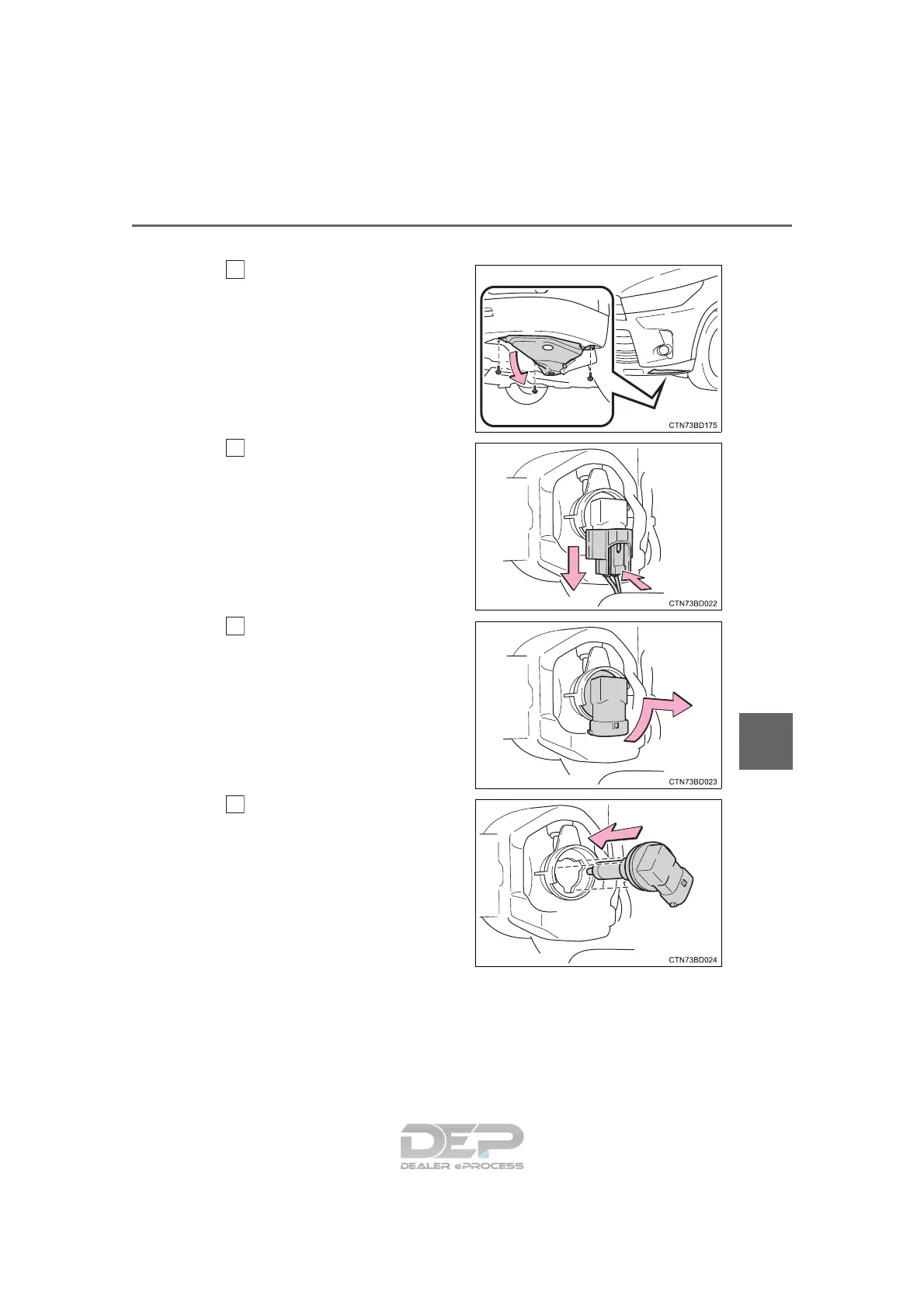 CTN73BD175

CTN73BD022

CTN73BD023

CTN73BD024

DEP
DEALER ePROCESS