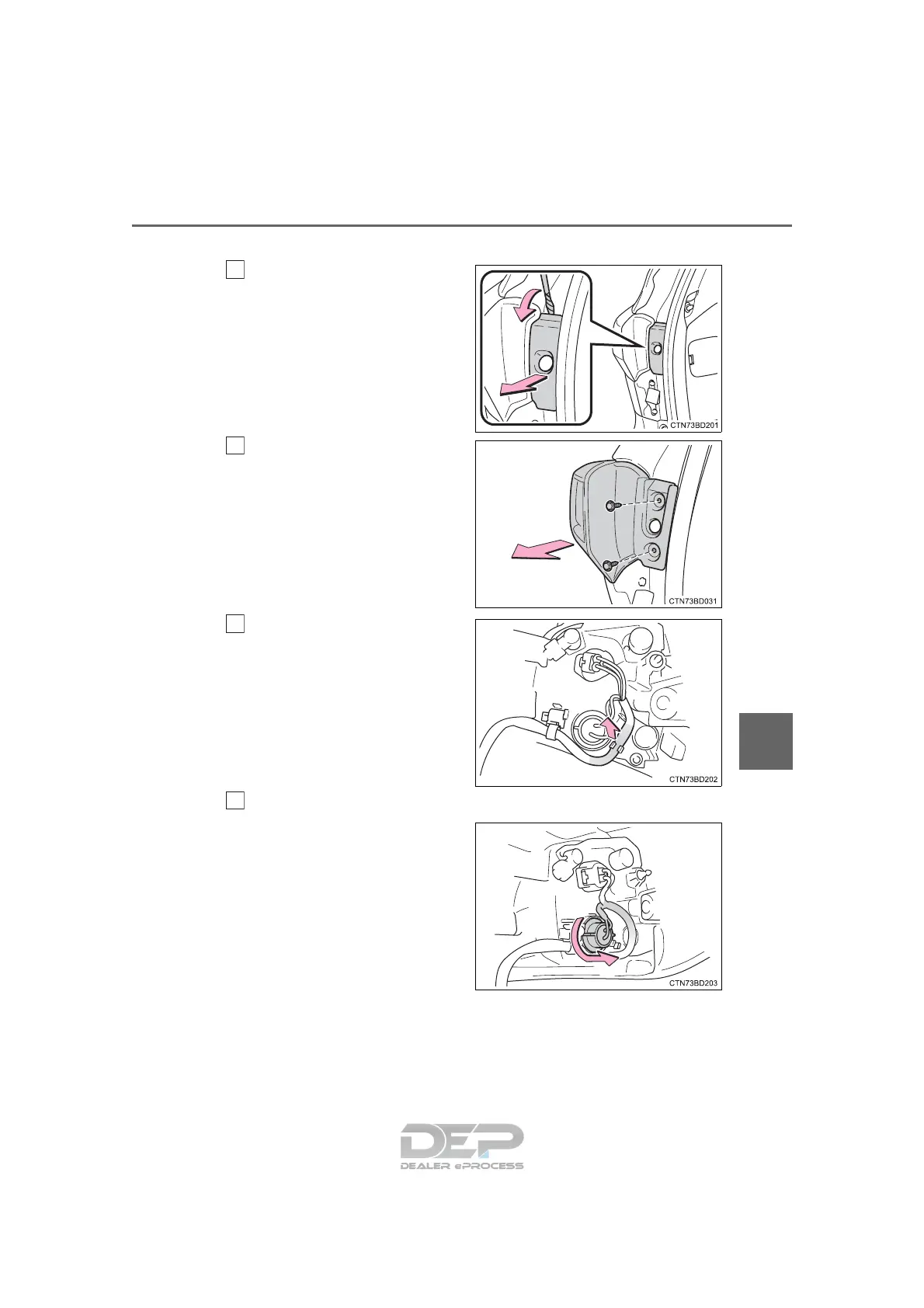 CTN73BD201

CTN73BD031

CTN73BD202

CTN73BD203

DEP
DEALER ePROCESS