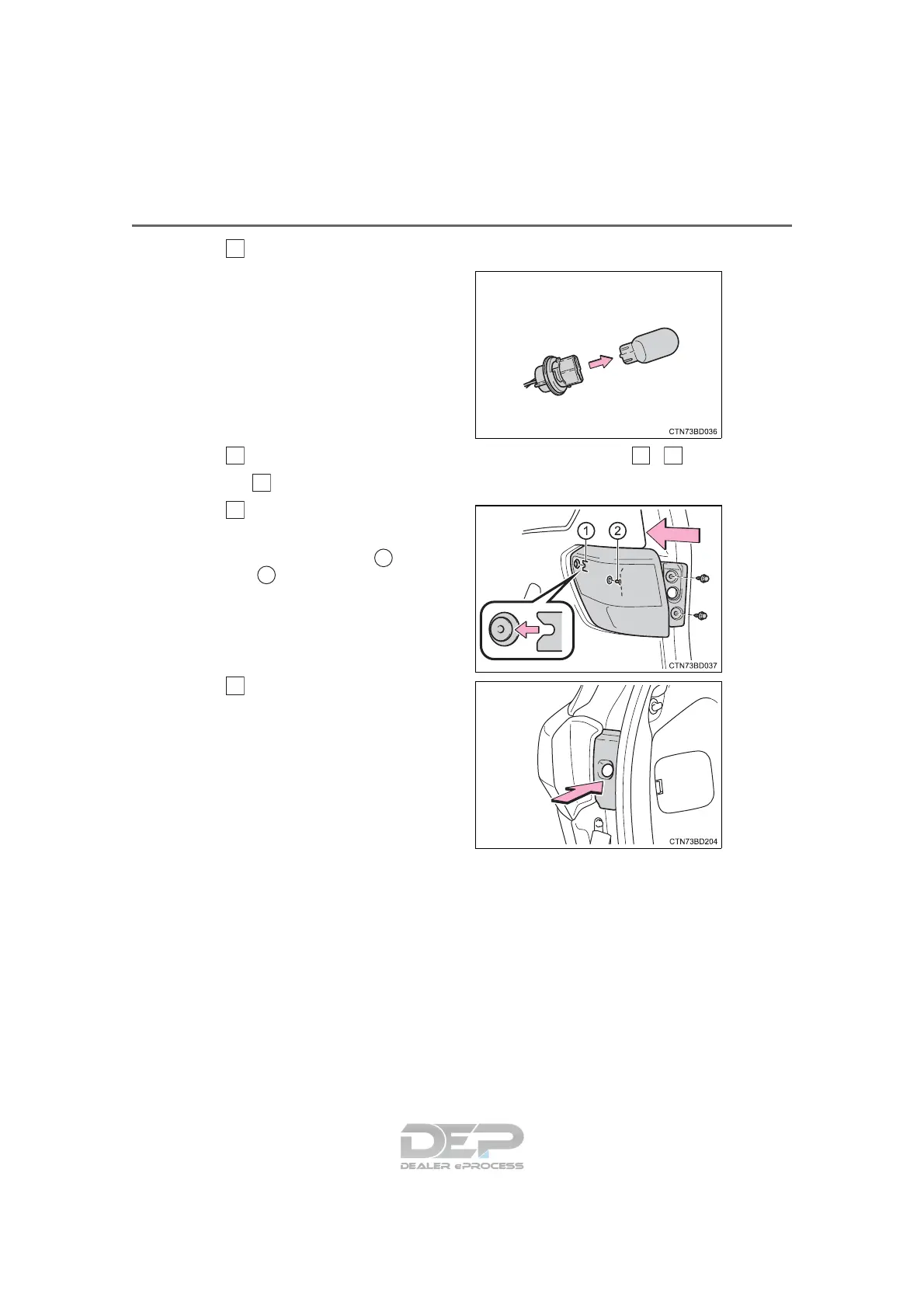 CTN73BD036

1
2

CTN73BD037

CTN73BD204

DEP
DEALER ePROCESS