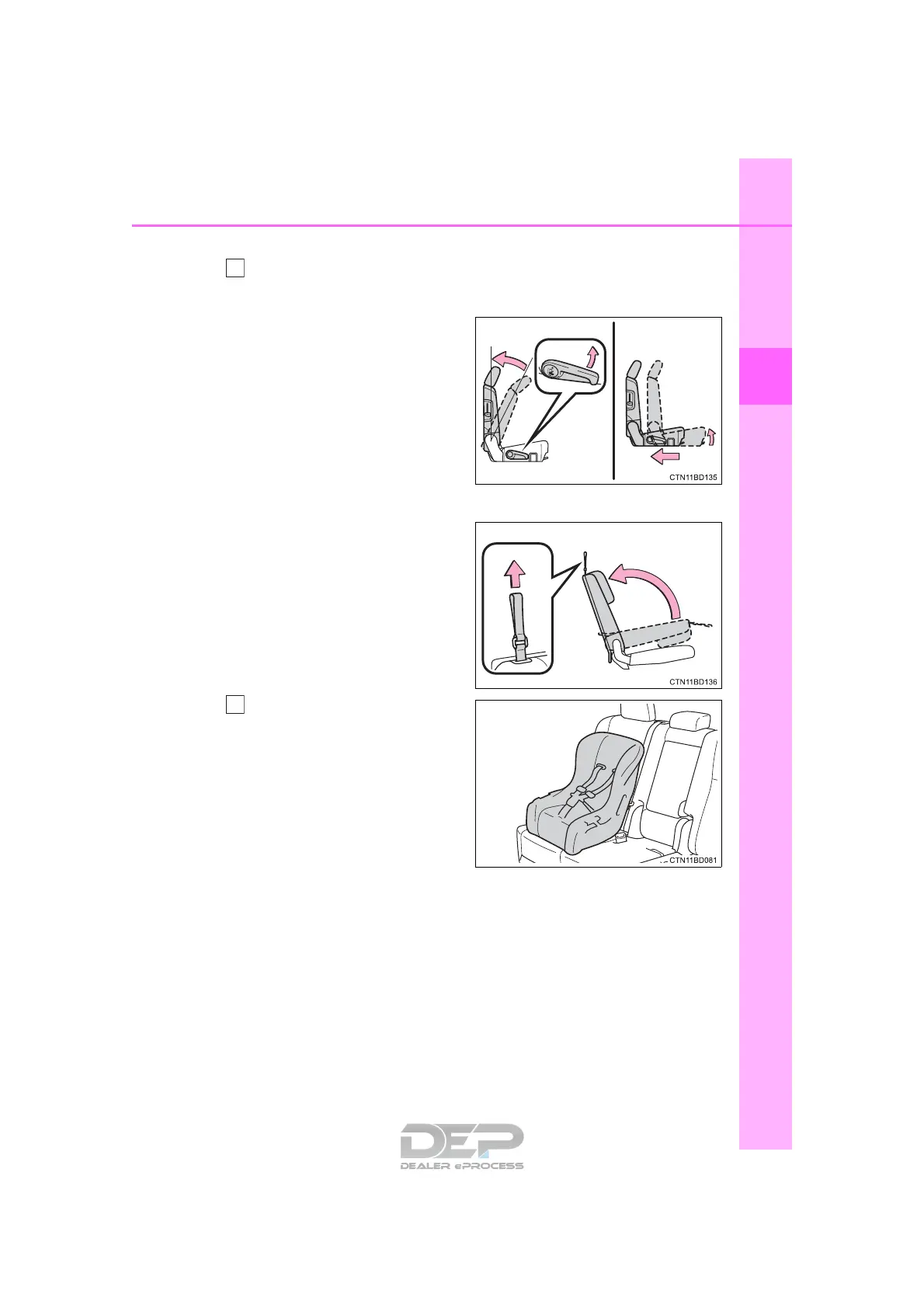 CTN11BD135

CTN11BD136

CTN11BD081

DEP
DEALER ePROCESS