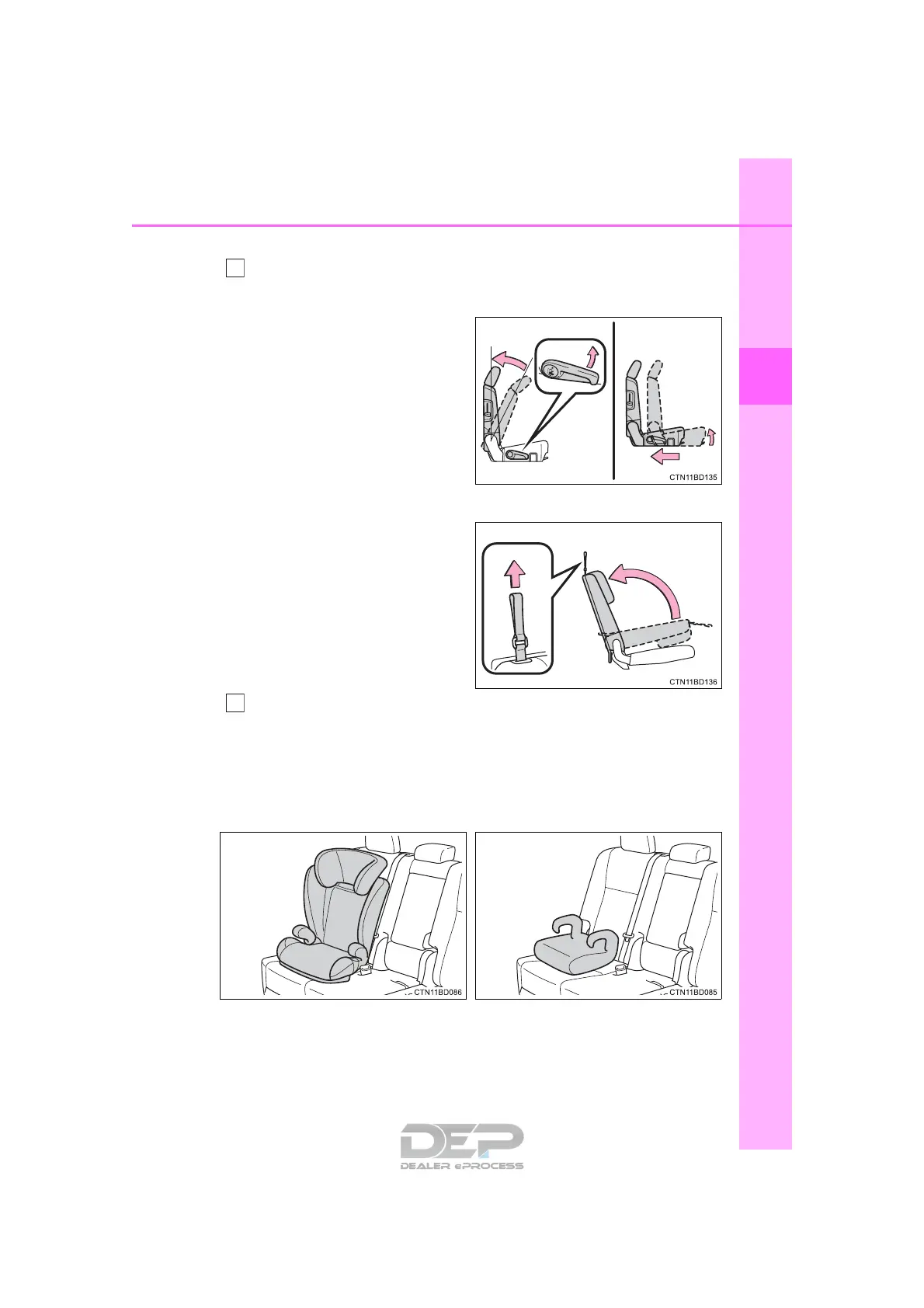 CTN11BD135

CTN11BD136

CTN11BD086

CTN11BD085

DEP
DEALER ePROCESS