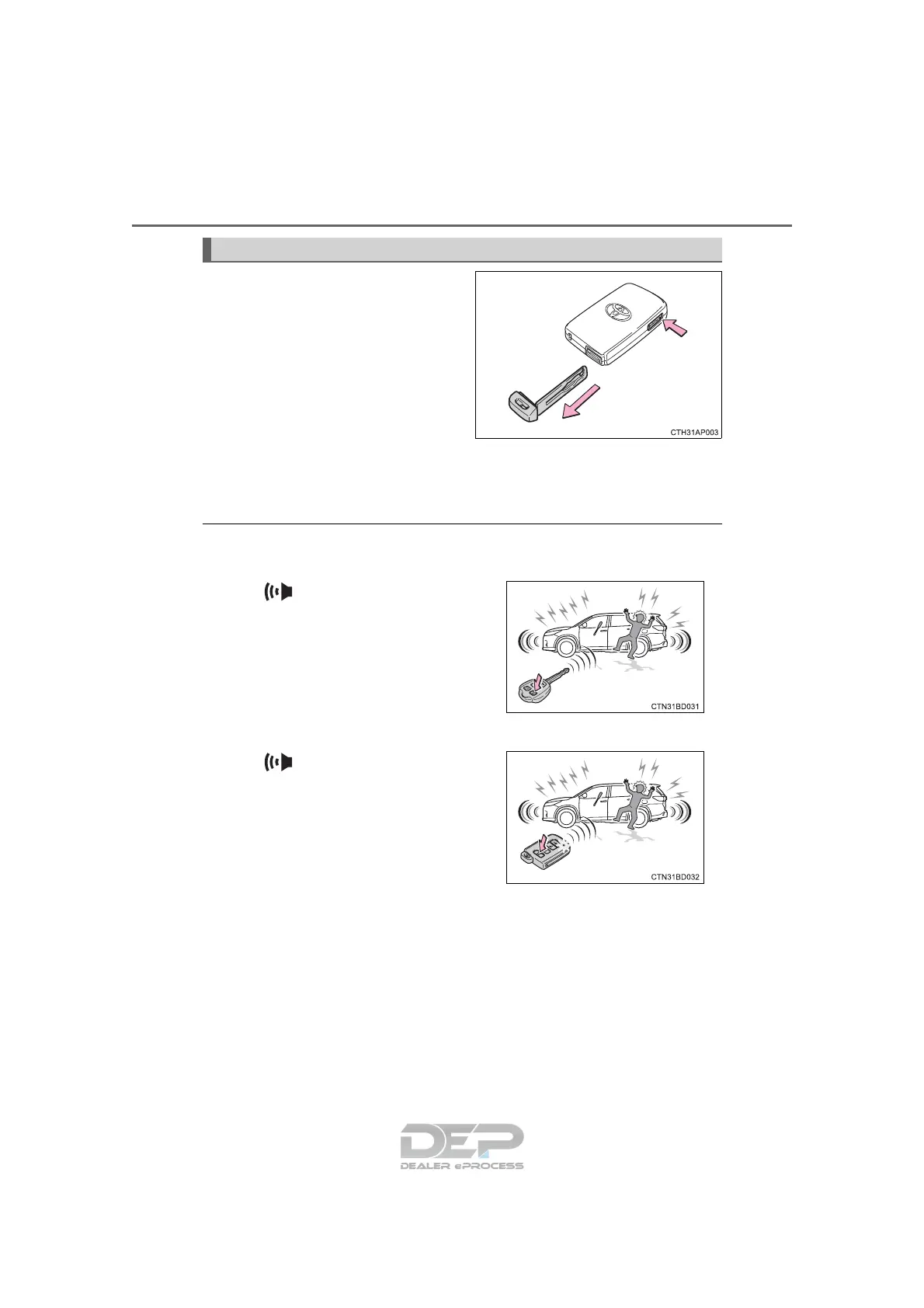 CTH31AP003

CTN31BD031

CTN31BD032

DEP
DEALER ePROCESS