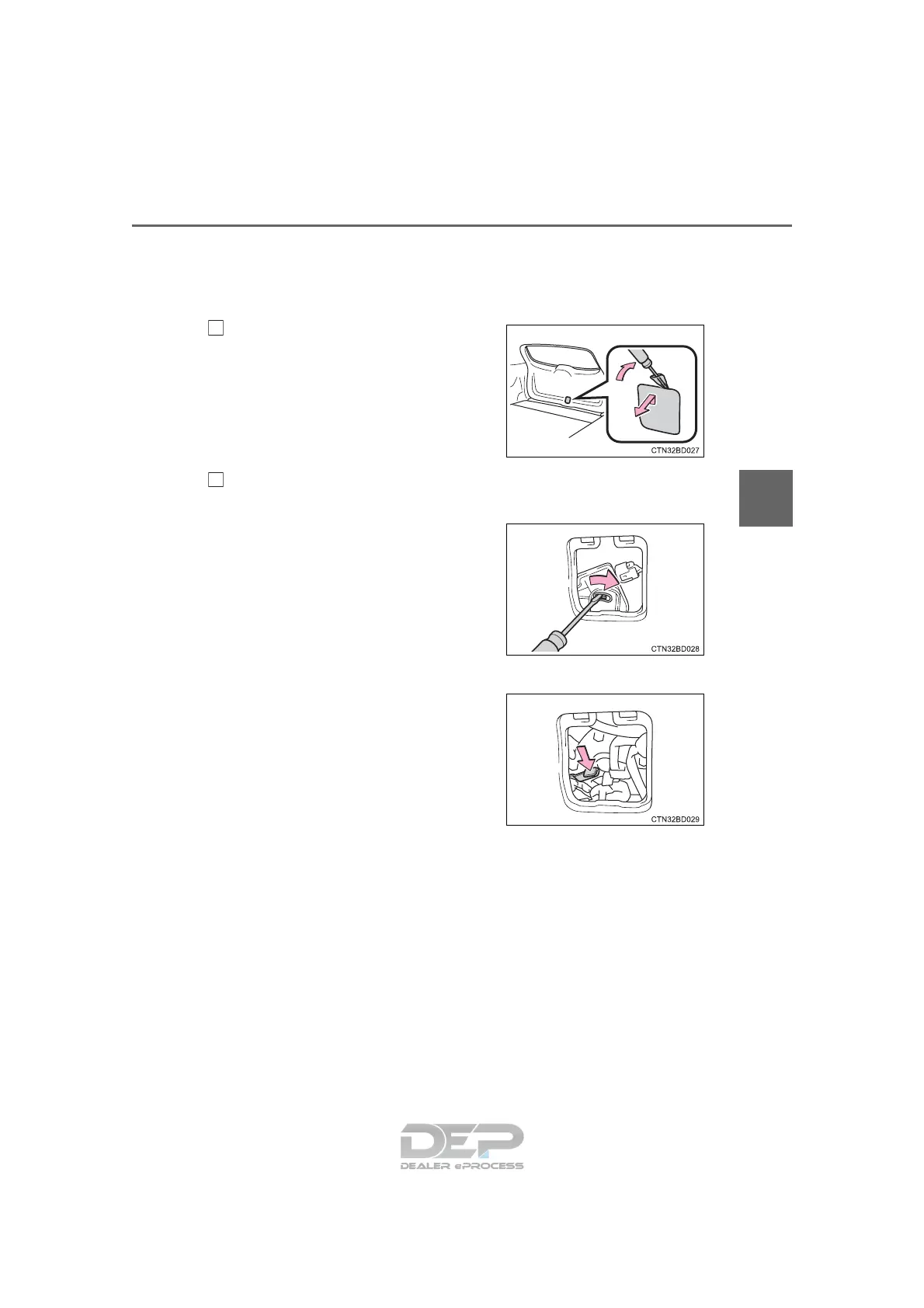 CTN32BD027

CTN32BD028

CTN32BD029

DEP
DEALER ePROCESS