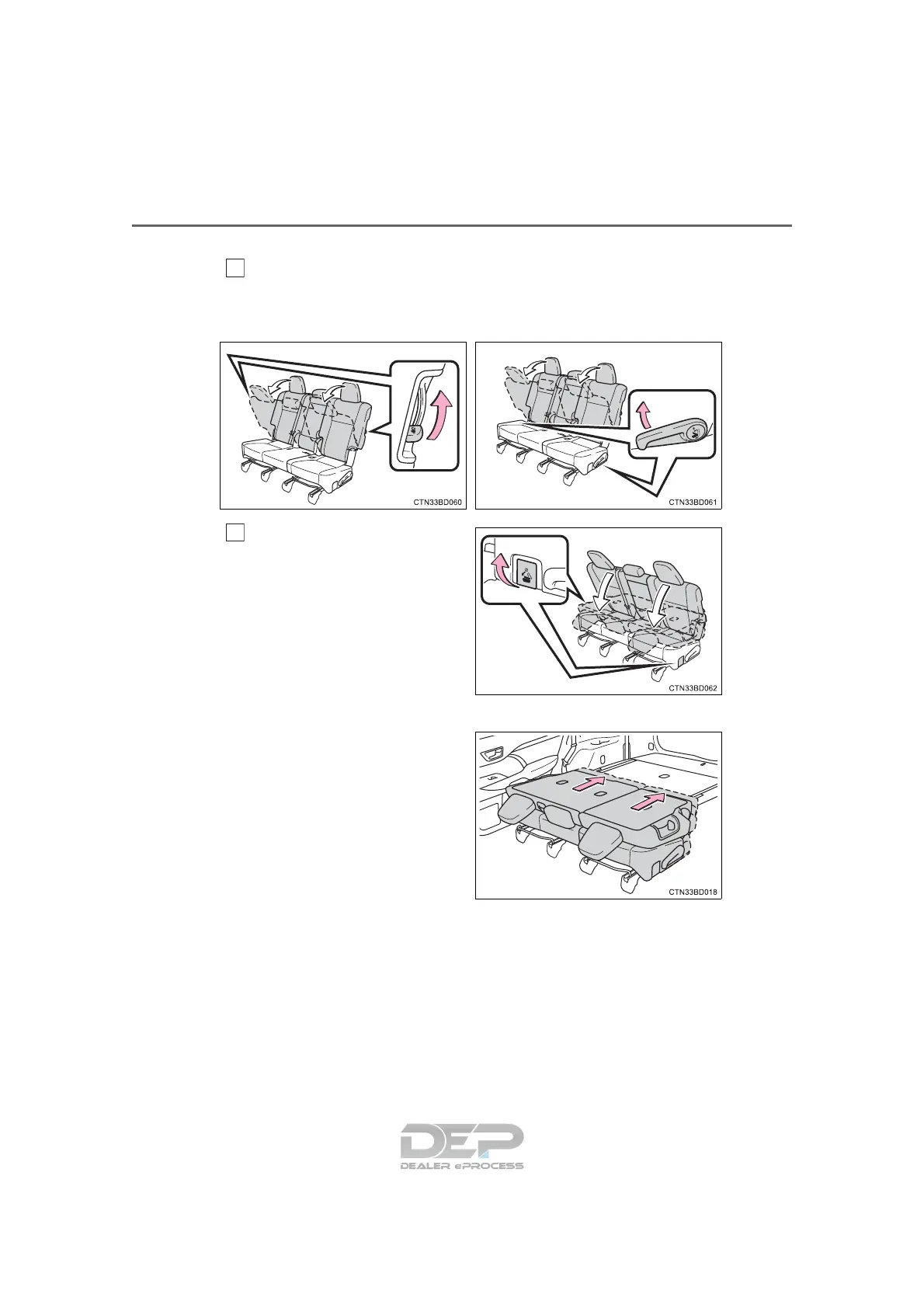 CTN33BD060

CTN33BD061

CTN33BD062

CTN33BD018

DEP
DEALER ePROCESS