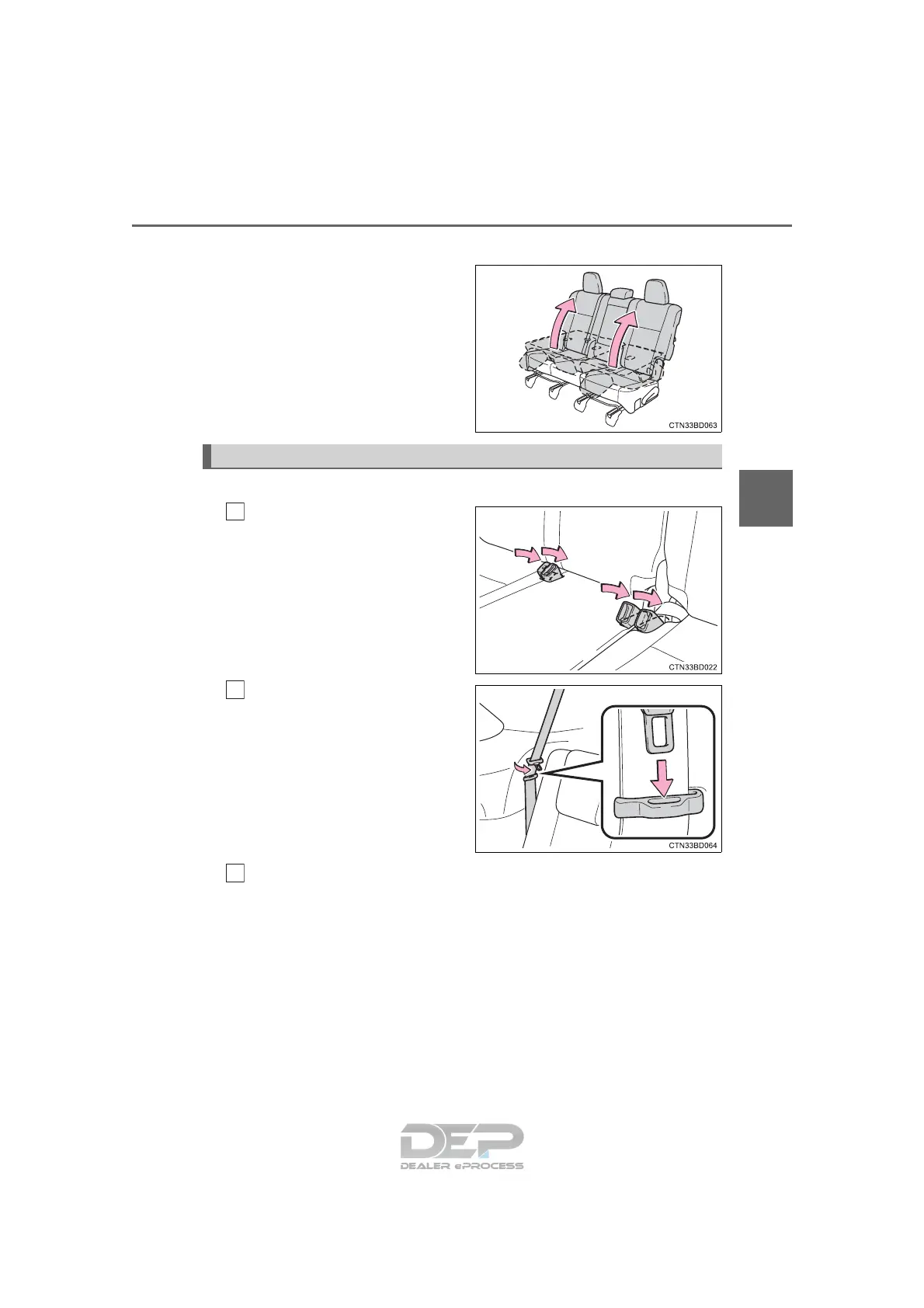 CTN33BD063

CTN33BD022

CTN33BD064

DEP
DEALER ePROCESS