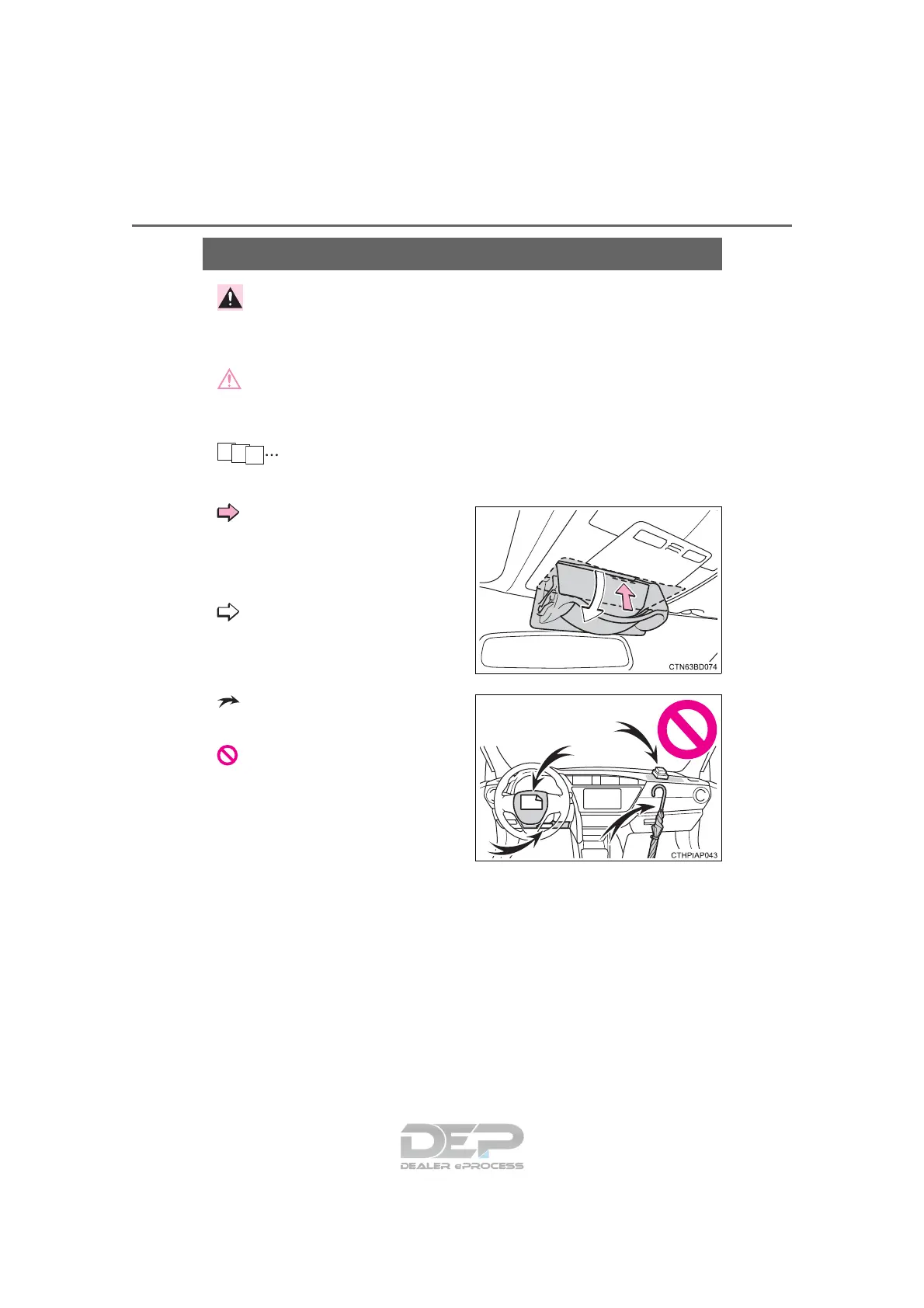 CTN63BD074

CTHPIAP043

DEP
DEALER ePROCESS