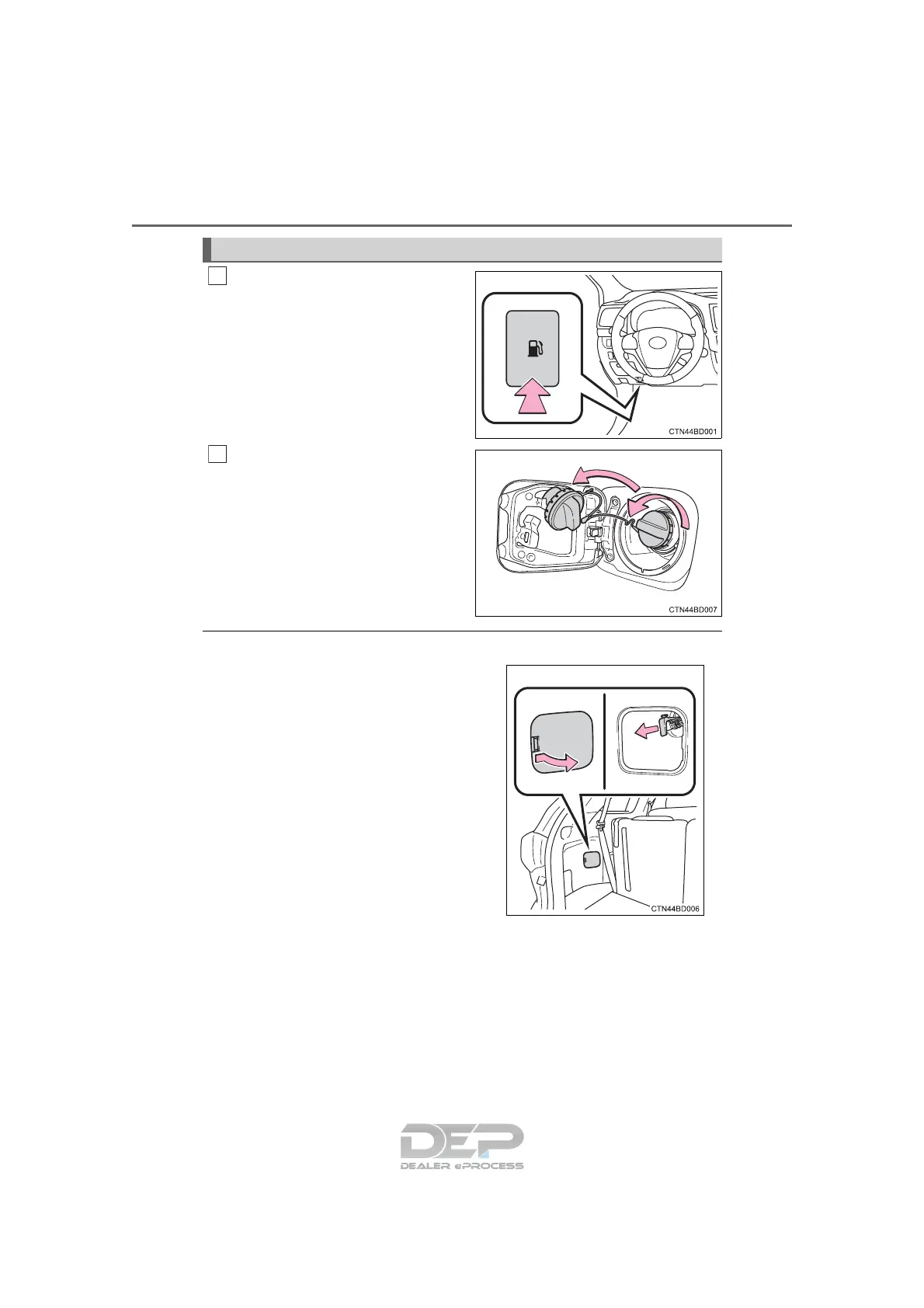 CTN44BD001

CTN44BD007

CTN44BD006

DEP
DEALER ePROCESS