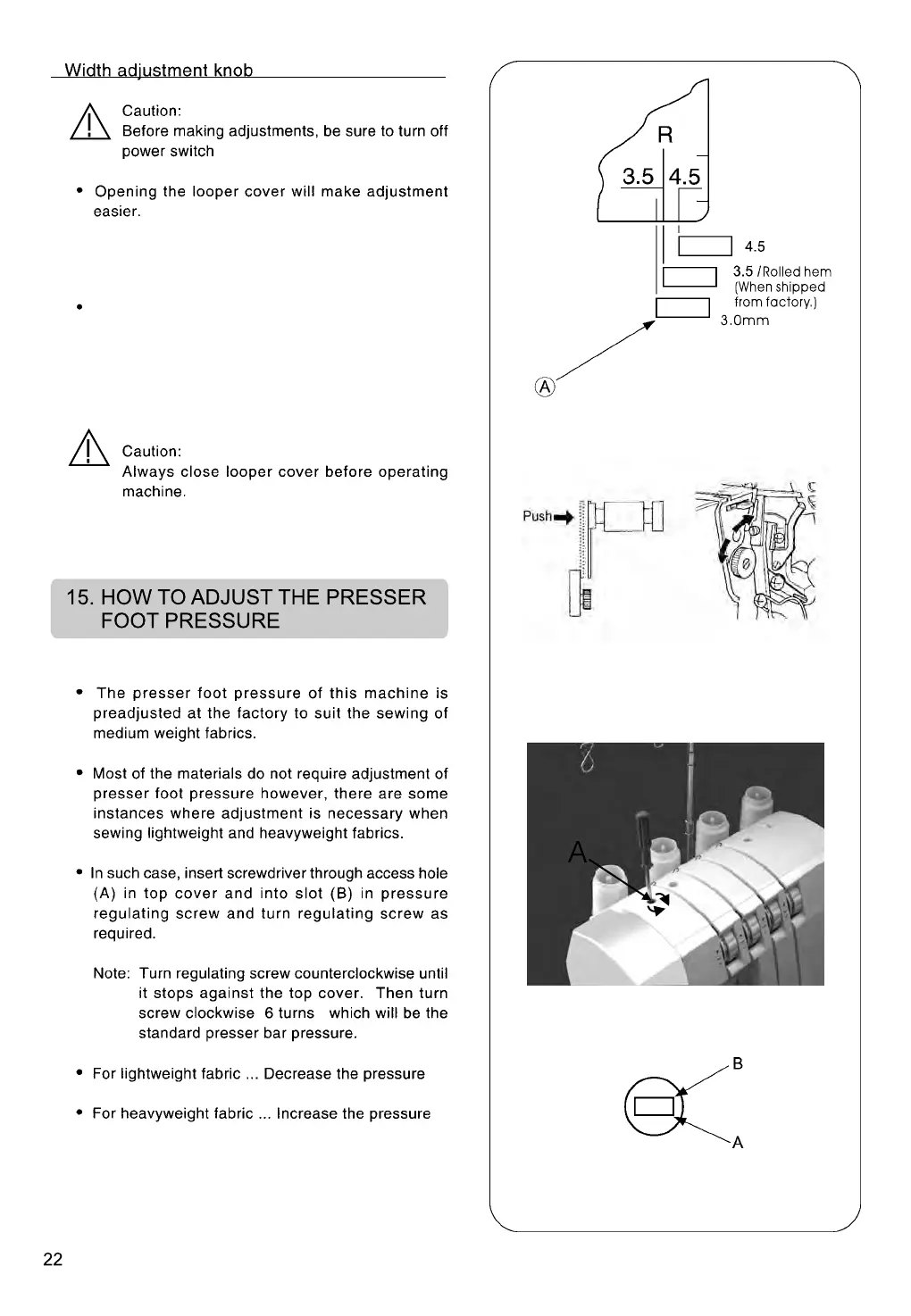 Width adjustment knob

Caution:
Before making adjustments, be sure to turn off power switch

• Opening the looper cover will make adjustment easier.

•

Caution:
Always close looper cover before operating machine.

15. HOW TO ADJUST THE PRESSER FOOT PRESSURE

• The presser foot pressure of this machine is preadjusted at the factory to suit the sewing of medium weight fabrics.

• Most of the materials do not require adjustment of presser foot pressure however, there are some instances where adjustment is necessary when sewing lightweight and heavyweight fabrics.

• In such case, insert screwdriver through access hole (A) in top cover and into slot (B) in pressure regulating screw and turn regulating screw as required.

Note: Turn regulating screw counterclockwise until it stops against the top cover. Then turn screw clockwise 6 turns which will be the standard presser bar pressure.

• For lightweight fabric ... Decrease the pressure

• For heavyweight fabric ... Increase the pressure

R
3.5
4.5
4.5
3.5 / Rolled hem (When shipped from factory.)
3.0mm
A

Push

A

B
A

22