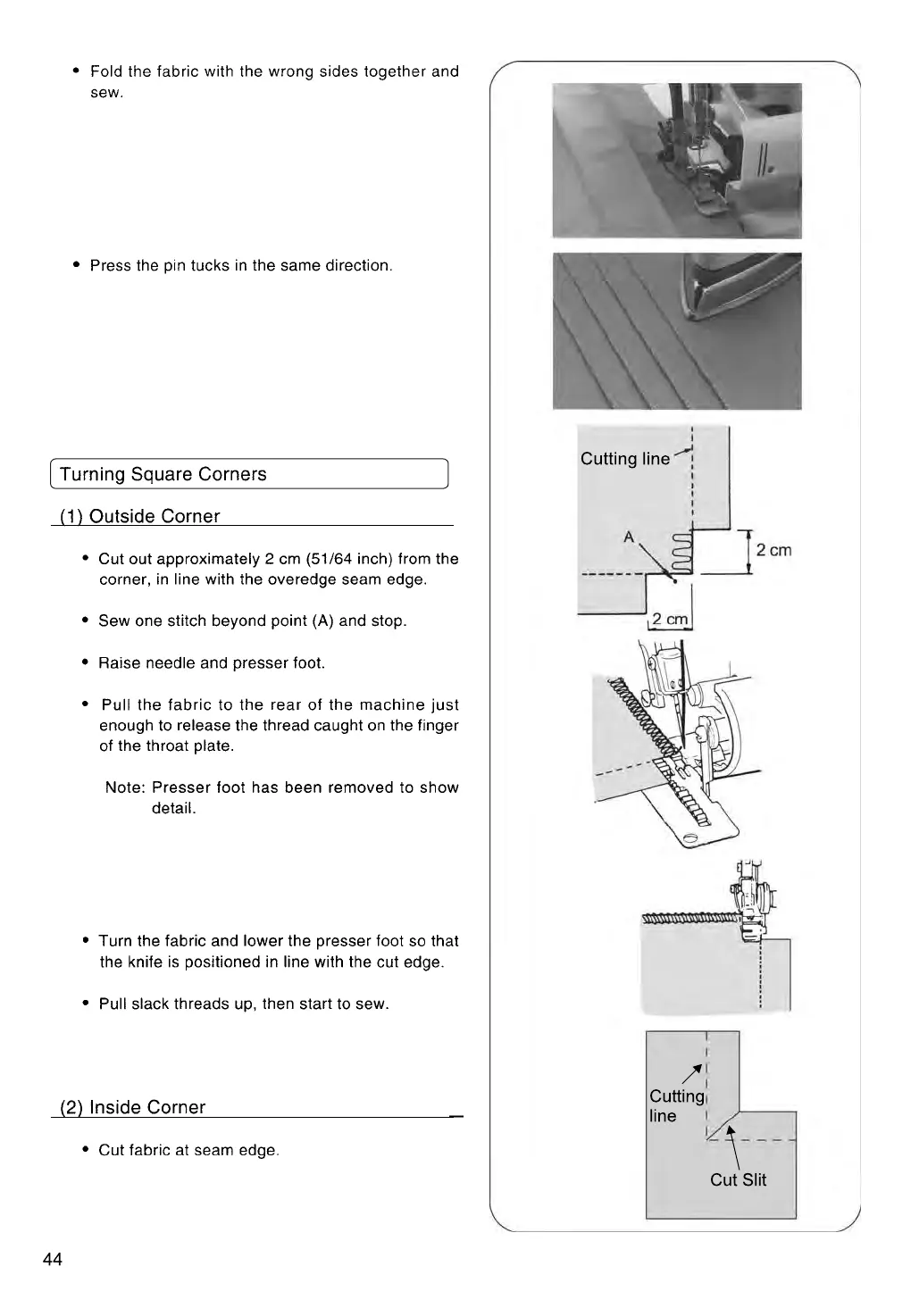 • Fold the fabric with the wrong sides together and sew.

• Press the pin tucks in the same direction.

Turning Square Corners

(1) Outside Corner

• Cut out approximately 2 cm (51/64 inch) from the corner, in line with the overedge seam edge.

• Sew one stitch beyond point (A) and stop.

• Raise needle and presser foot.

• Pull the fabric to the rear of the machine just enough to release the thread caught on the finger of the throat plate.

Note: Presser foot has been removed to show detail.

• Turn the fabric and lower the presser foot so that the knife is positioned in line with the cut edge.

• Pull slack threads up, then start to sew.

(2) Inside Corner

• Cut fabric at seam edge.

Cutting line

A

2 cm

2 cm

Cutting line

Cut Slit

44